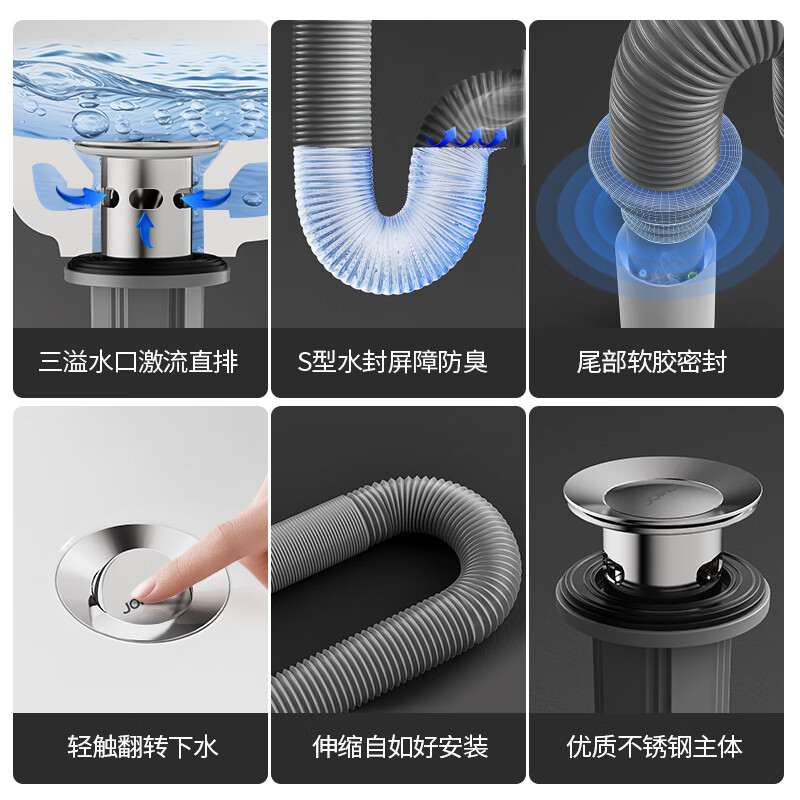 三溢水口激流直排

S型水封屏障防臭

尾部软胶密封

轻触翻转下水

伸缩自如好安装

优质不锈钢主体