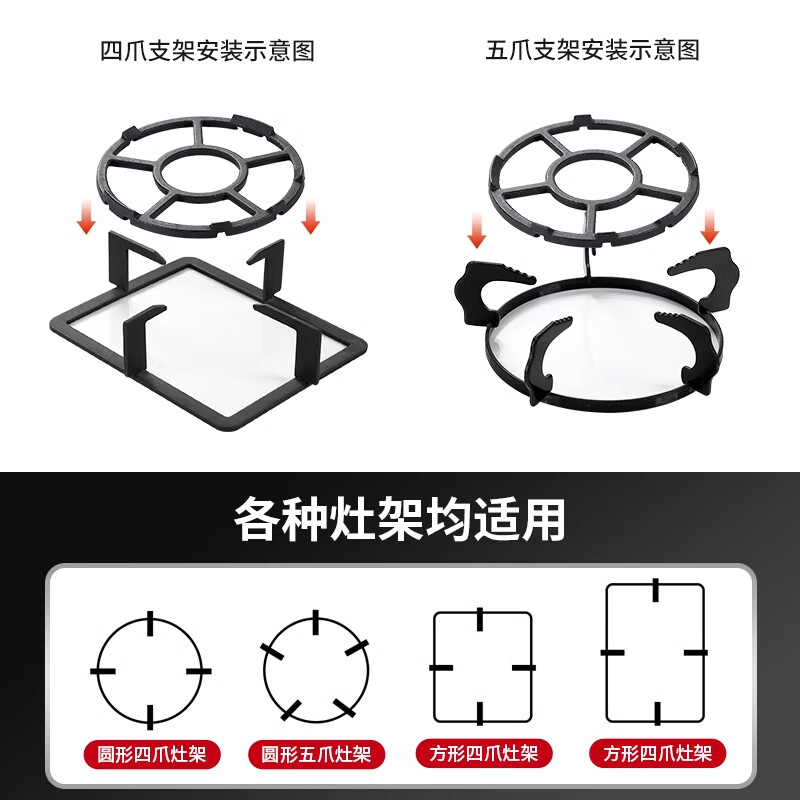 四爪支架安装示意图

五爪支架安装示意图

各种灶架均适用

圆形四爪灶架

圆形五爪灶架

方形四爪灶架

方形四爪灶架