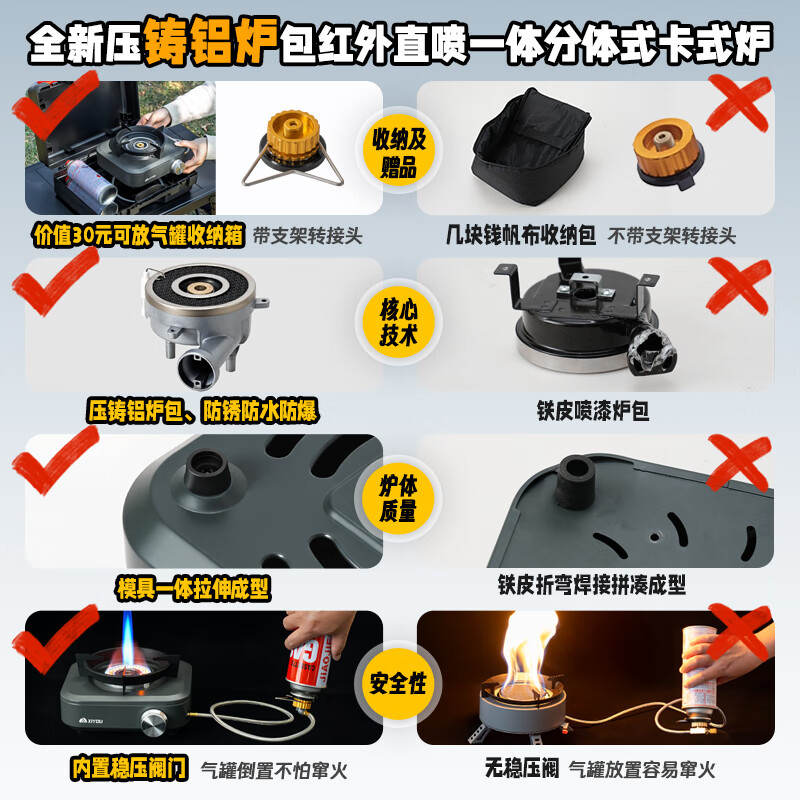 全新压铸铝炉包红外直喷一体分体式卡式炉

收纳及赠品

价值30元可放气罐收纳箱 带支架转接头

几块钱帆布收纳包 不带支架转接头

核心技术

压铸铝炉包、防锈防水防爆

铁皮喷漆炉包

炉体质量

模具一体拉伸成型

铁皮折弯焊接拼凑成型

安全性

内置稳压阀门 气罐倒置不怕窜火

无稳压阀 气罐放置容易窜火