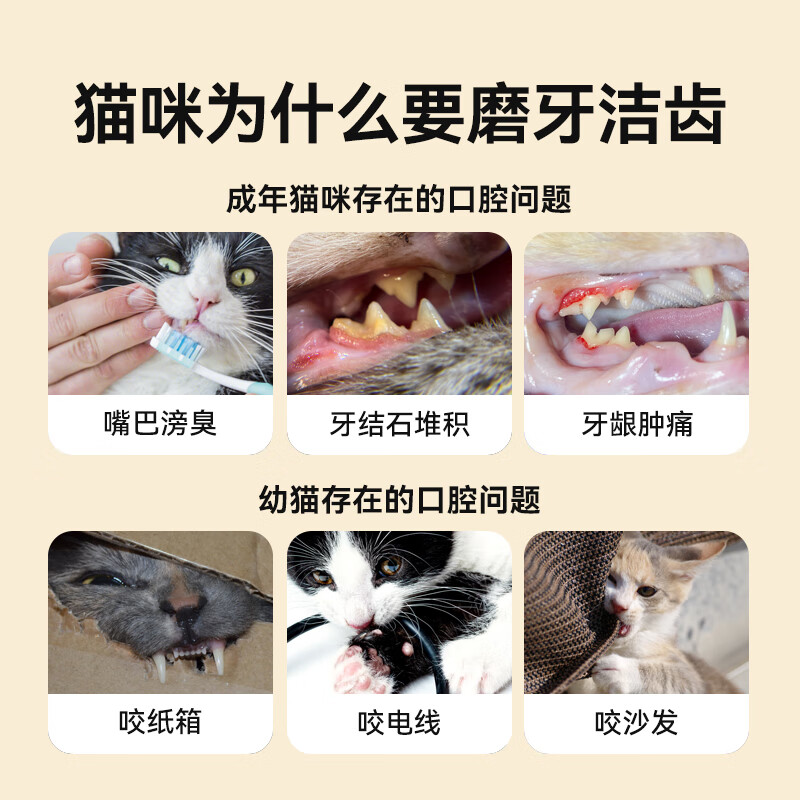 猫咪为什么要磨牙洁齿

成年猫咪存在的口腔问题

嘴巴滂臭

牙结石堆积

牙龈肿痛

幼猫存在的口腔问题

咬纸箱

咬电线

咬沙发