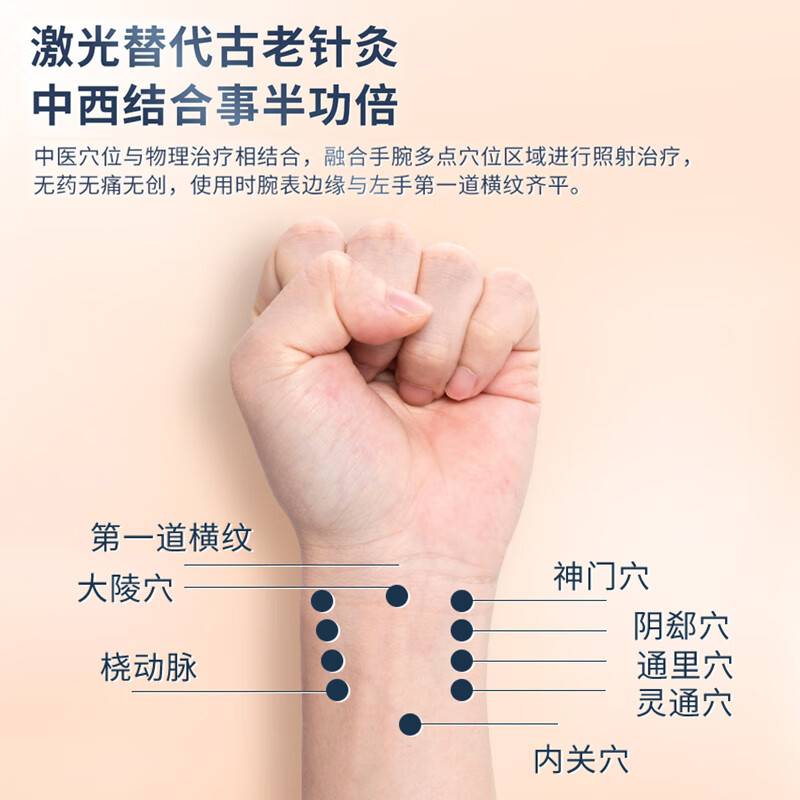 激光替代古老针灸
中西结合事半功倍

中医穴位与物理治疗相结合，融合手腕多点穴位区域进行照射治疗，无药无痛无创，使用时腕表边缘与左手第一道横纹齐平。

第一道横纹
大陵穴
桡动脉
神门穴
阴郄穴
通里穴
灵通穴
内关穴