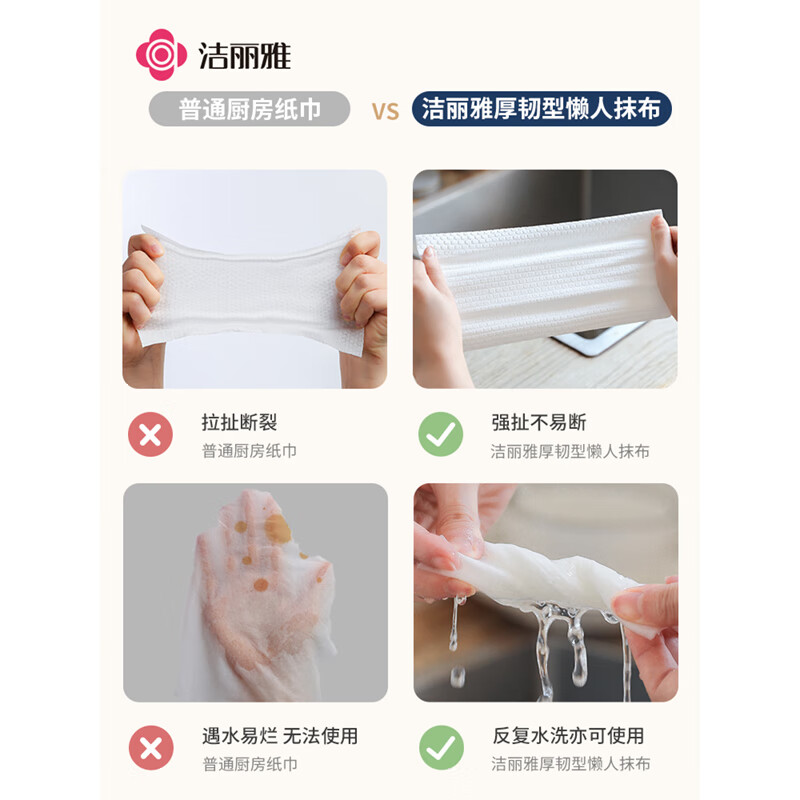 洁丽雅

普通厨房纸巾 VS 洁丽雅厚韧型懒人抹布

拉扯断裂
普通厨房纸巾

强扯不易断
洁丽雅厚韧型懒人抹布

遇水易烂 无法使用
普通厨房纸巾

反复水洗亦可使用
洁丽雅厚韧型懒人抹布