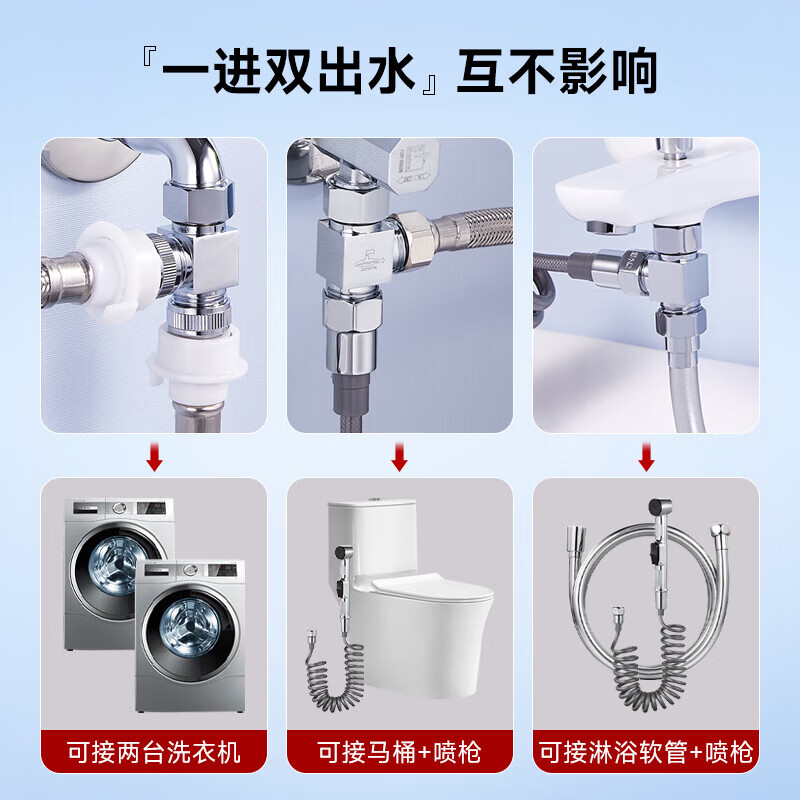 『一进双出水』互不影响

可接两台洗衣机

可接马桶+喷枪

可接淋浴软管+喷枪