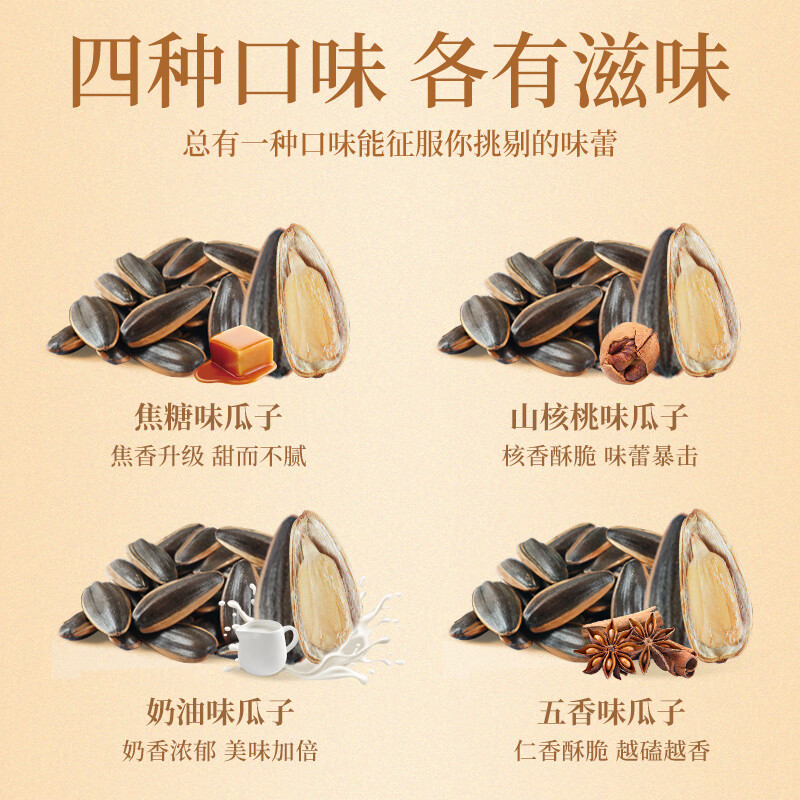 四种口味 各有滋味
总有一种口味能征服你挑剔的味蕾

焦糖味瓜子
焦香升级 甜而不腻

山核桃味瓜子
核香酥脆 味蕾暴击

奶油味瓜子
奶香浓郁 美味加倍

五香味瓜子
仁香酥脆 越磕越香