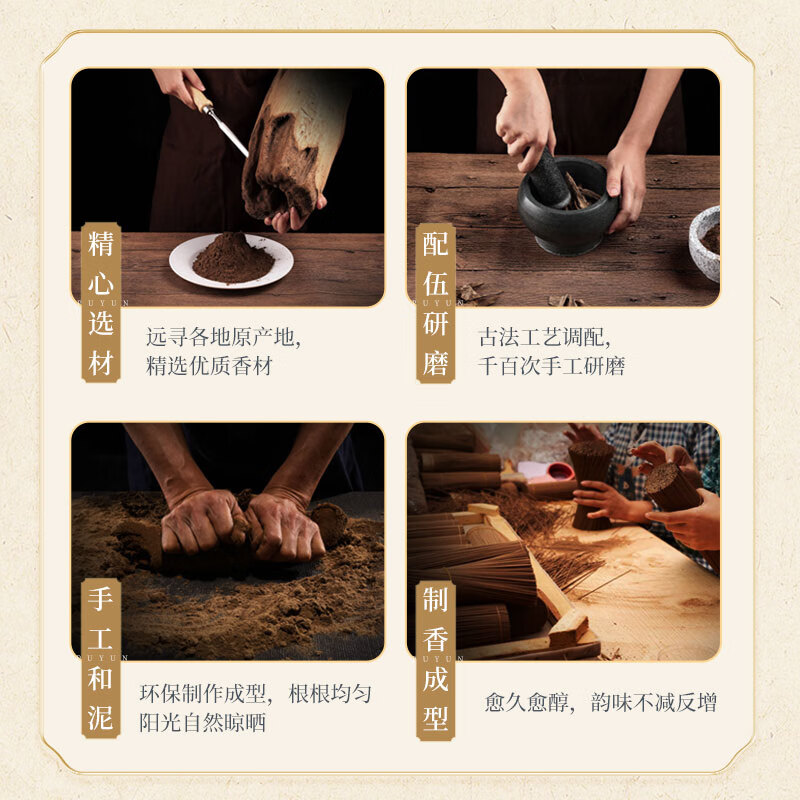 精心选材
SUYUN

远寻各地原产地，
精选优质香材

配伍研磨
SUYUN

古法工艺调配，
千百次手工研磨

手工和泥
SUYUN

环保制作成型，根根均匀
阳光自然晾晒

制香成型
SUYUN

愈久愈醇，韵味不减反增