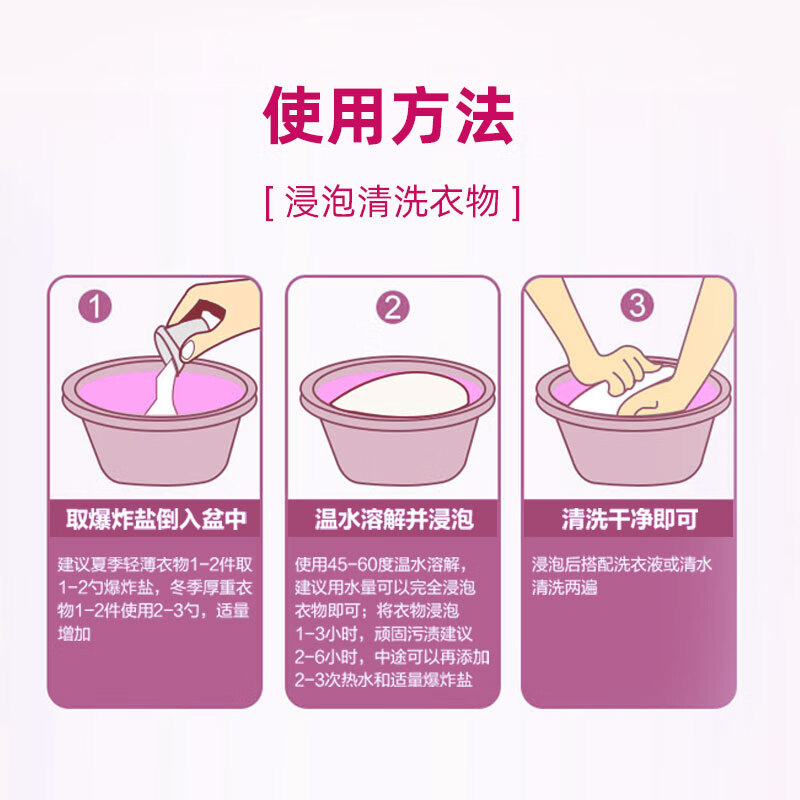 使用方法

[ 浸泡清洗衣物 ]

1

取爆炸盐倒入盆中

建议夏季轻薄衣物1-2件取1-2勺爆炸盐，冬季厚重衣物1-2件使用2-3勺，适量增加

2

温水溶解并浸泡

使用45-60度温水溶解，建议用水量可以完全浸泡衣物即可；将衣物浸泡1-3小时，顽固污渍建议2-6小时，中途可以再添加2-3次热水和适量爆炸盐

3

清洗干净即可

浸泡后搭配洗衣液或清水清洗两遍