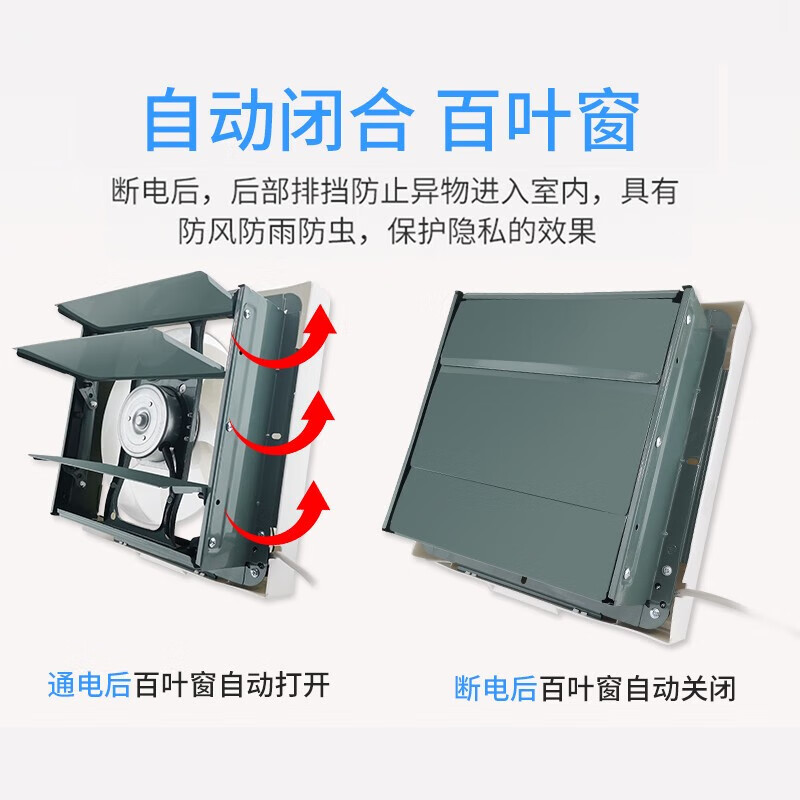 自动闭合 百叶窗

断电后，后部排挡防止异物进入室内，具有防风防雨防虫，保护隐私的效果

通电后百叶窗自动打开

断电后百叶窗自动关闭