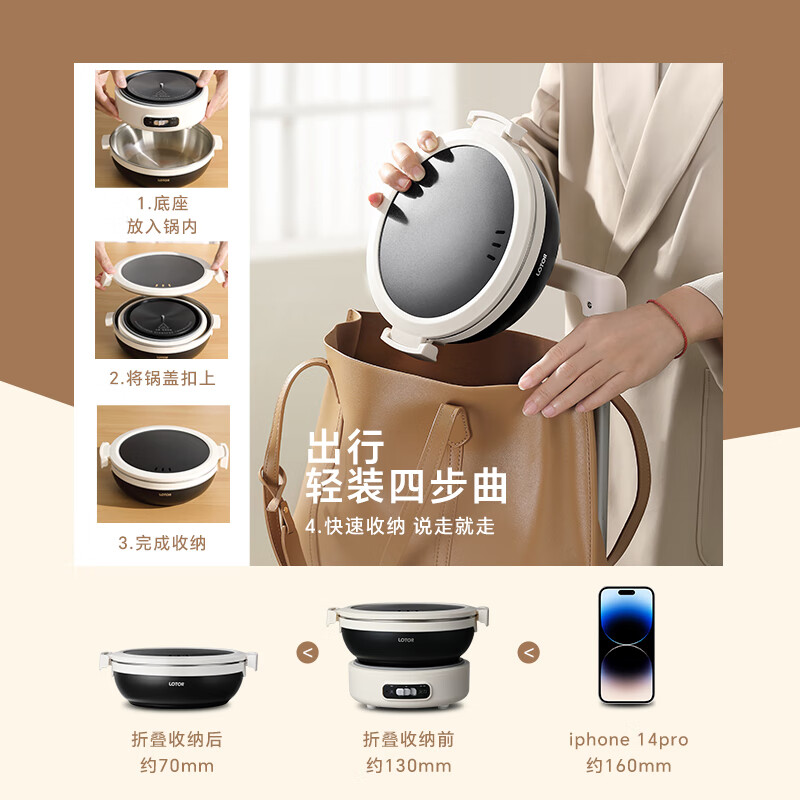 1.底座
放入锅内

2.将锅盖扣上

3.完成收纳

LOTOR

出行
轻装四步曲

4.快速收纳 说走就走

LOTOR

<

LOTOR

<

折叠收纳后
约70mm

折叠收纳前
约130mm

iphone 14pro
约160mm