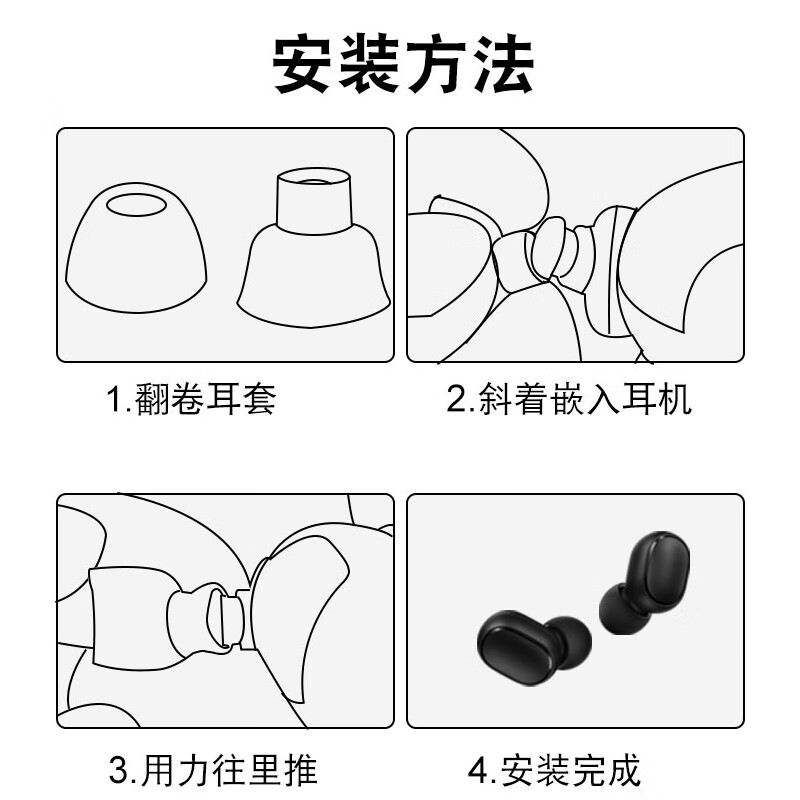 安装方法

1.翻卷耳套

2.斜着嵌入耳机

3.用力往里推

4.安装完成