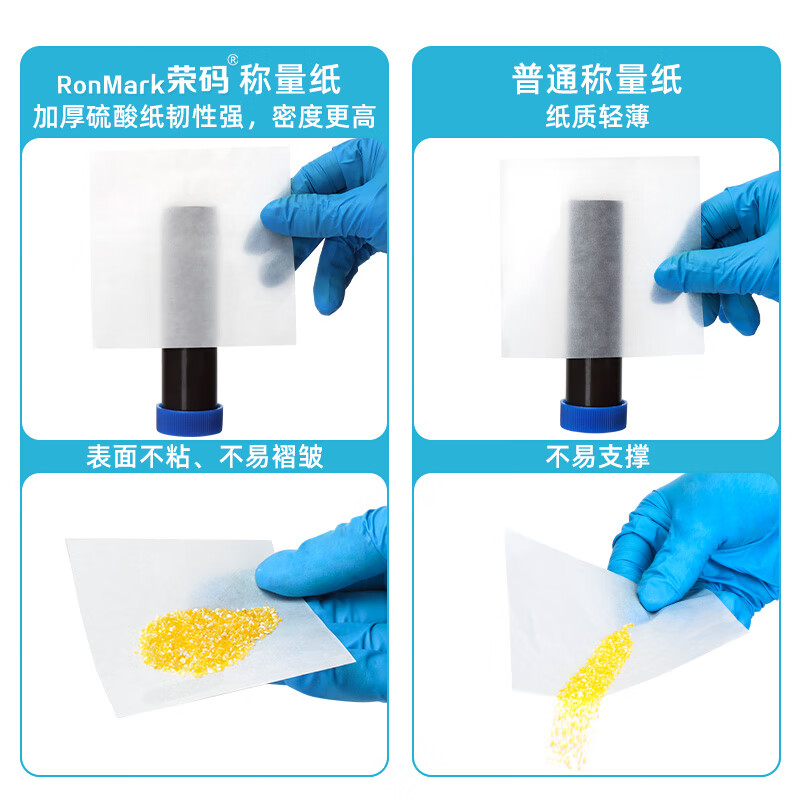 RonMark荣码® 称量纸
加厚硫酸纸韧性强，密度更高

表面不粘、不易褶皱

普通称量纸
纸质轻薄

不易支撑