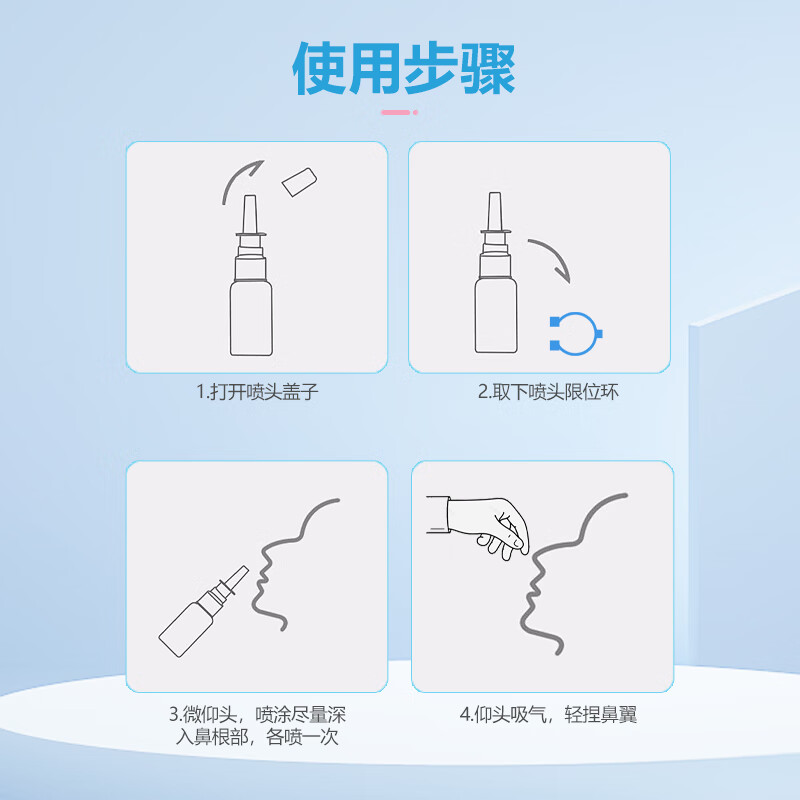 使用步骤

1.打开喷头盖子

2.取下喷头限位环

3.微仰头，喷涂尽量深入鼻根部，各喷一次

4.仰头吸气，轻捏鼻翼