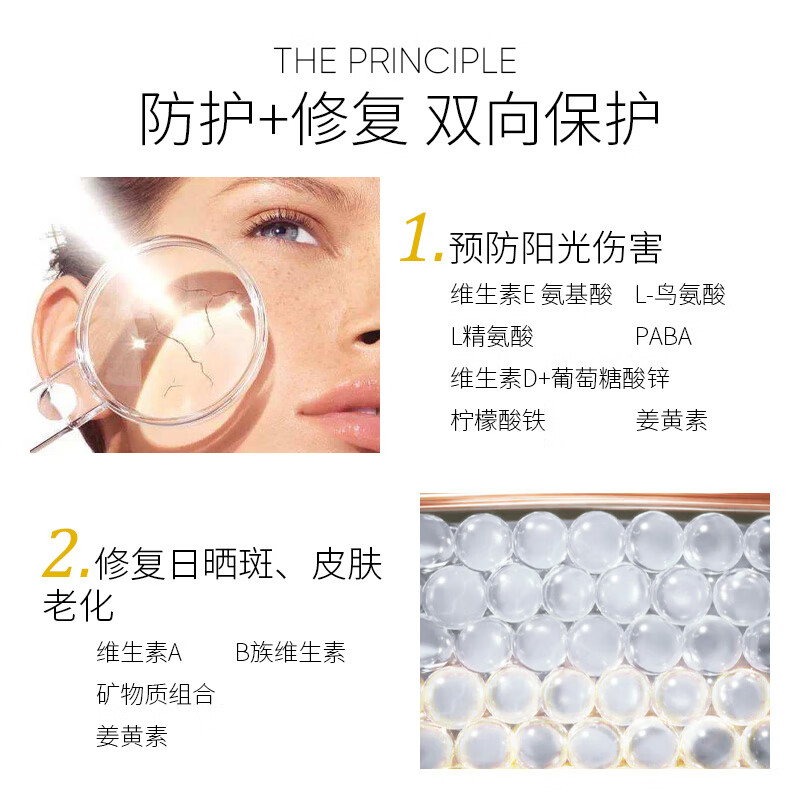 THE PRINCIPLE
防护+修复 双向保护

1.预防阳光伤害
维生素E 氨基酸 L-鸟氨酸
L精氨酸 PABA
维生素D+葡萄糖酸锌
柠檬酸铁 姜黄素

2.修复日晒斑、皮肤老化
维生素A B族维生素
矿物质组合
姜黄素