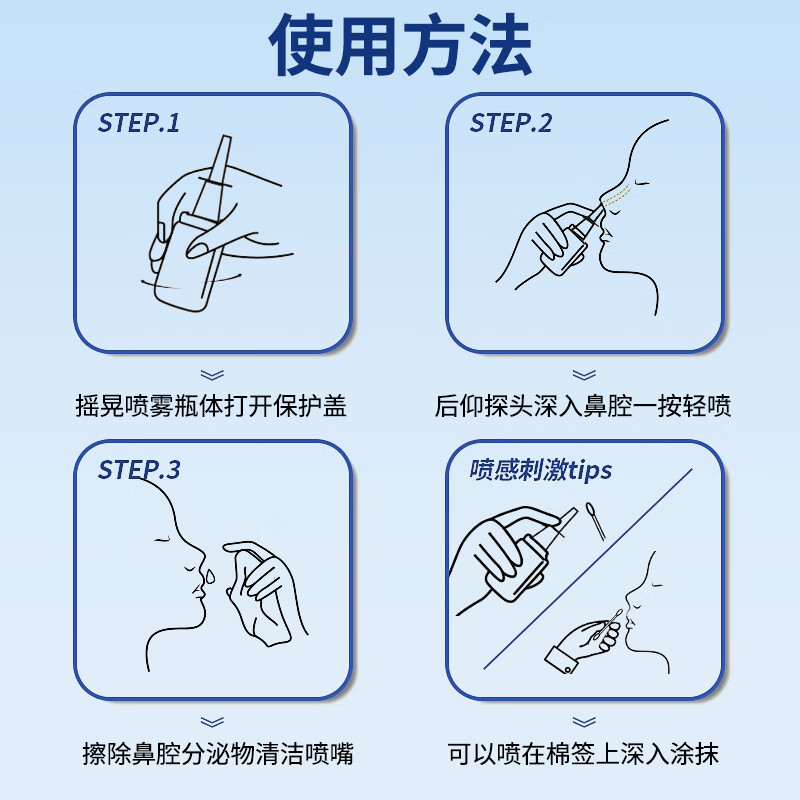 使用方法

STEP.1

摇晃喷雾瓶体打开保护盖

STEP.2

后仰探头深入鼻腔一按轻喷

STEP.3

擦除鼻腔分泌物清洁喷嘴

喷感刺激tips

可以喷在棉签上深入涂抹