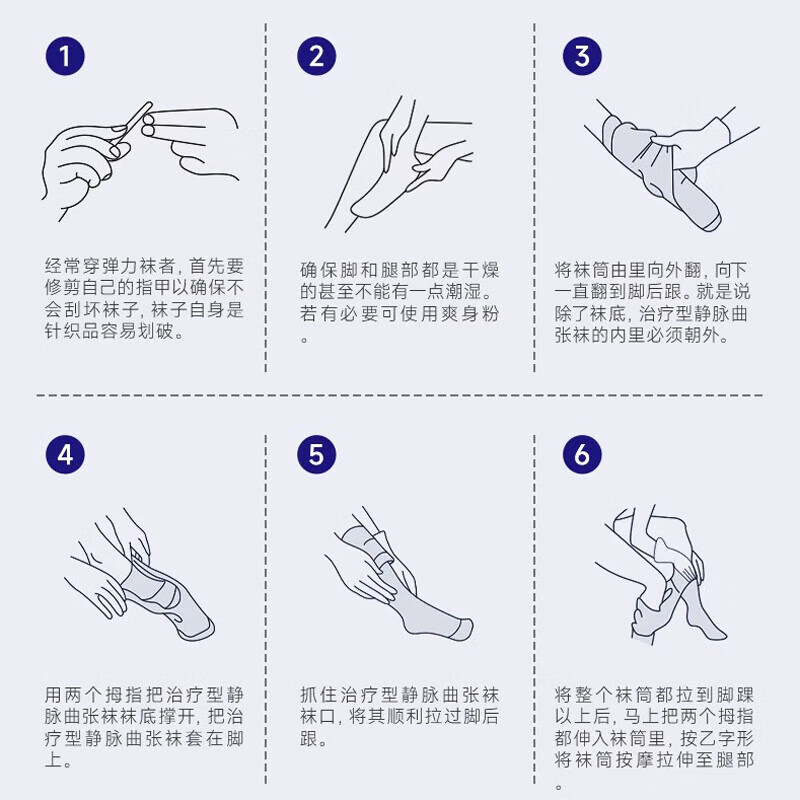 1

经常穿弹力袜者，首先要修剪自己的指甲以确保不会刮坏袜子，袜子自身是针织品容易划破。

2

确保脚和腿部都是干燥的甚至不能有一点潮湿。若有必要可使用爽身粉。

3

将袜筒由里向外翻，向下一直翻到脚后跟。就是说除了袜底，治疗型静脉曲张袜的内里必须朝外。

4

用两个拇指把治疗型静脉曲张袜袜底撑开，把治疗型静脉曲张袜套在脚上。

5

抓住治疗型静脉曲张袜袜口，将其顺利拉过脚后跟。

6

将整个袜筒都拉到脚踝以上后，马上把两个拇指都伸入袜筒里，按乙字形将袜筒按摩拉伸至腿部。