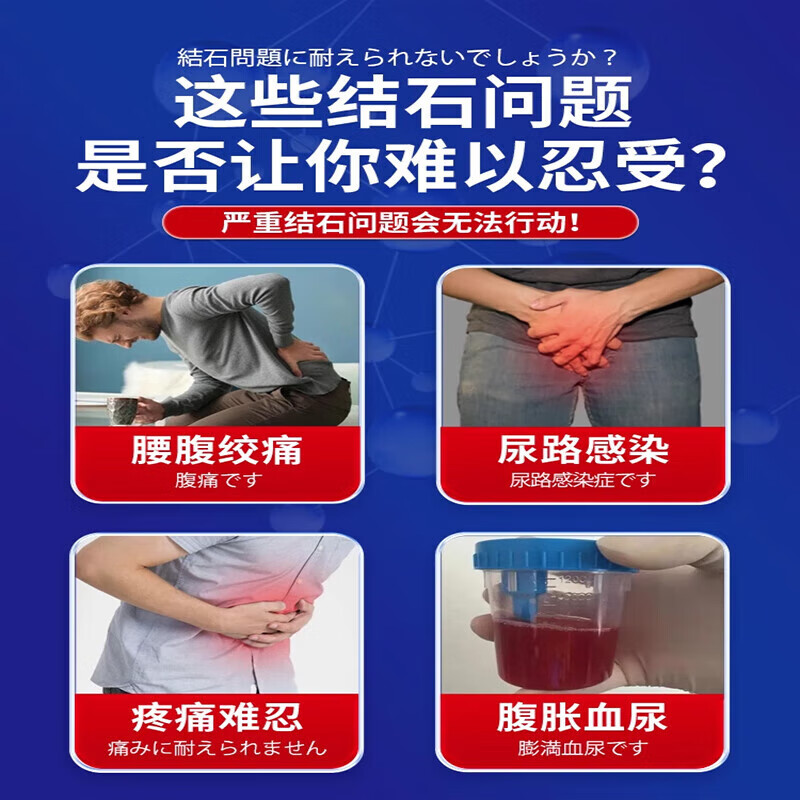 結石問題に耐えられないでしょうか？

这些结石问题
是否让你难以忍受？

严重结石问题会无法行动！

腰腹绞痛
腹痛です

尿路感染
尿路感染症です

疼痛难忍
痛みに耐えられません

腹胀血尿
膨満血尿です