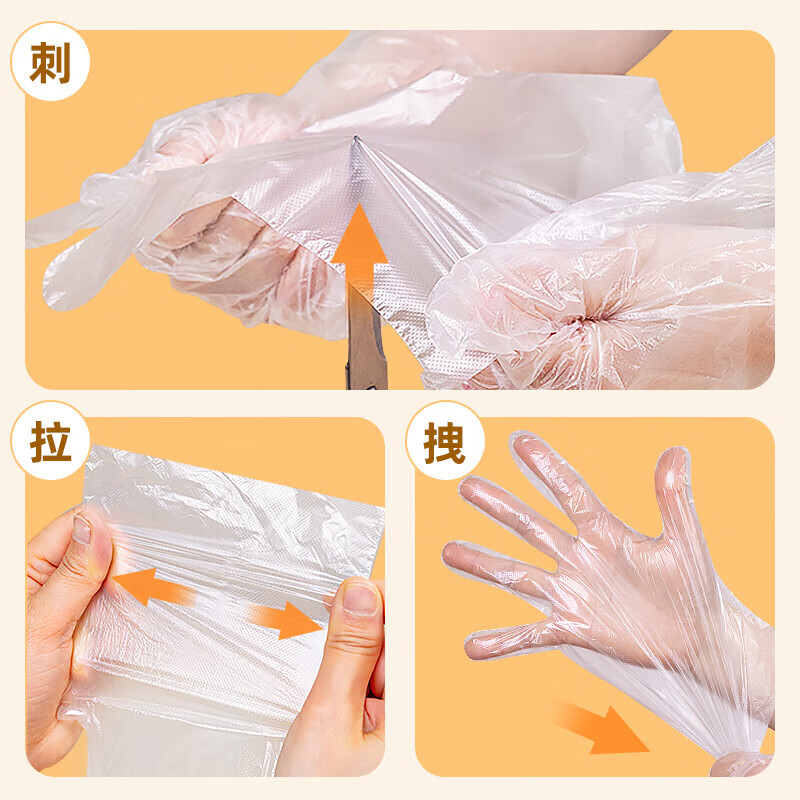 刺

拉

拽