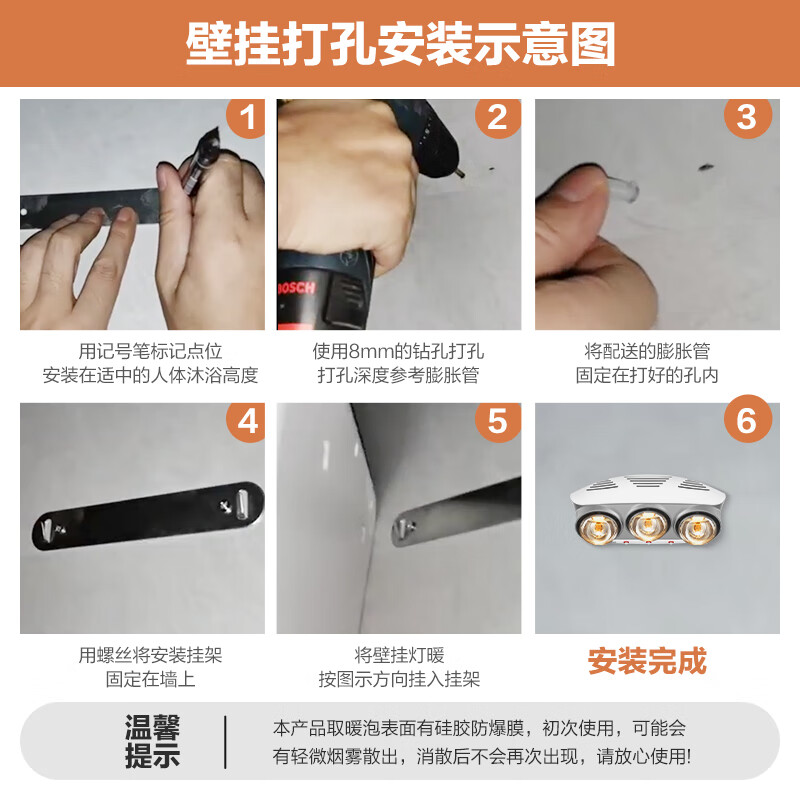 壁挂打孔安装示意图

1

用记号笔标记点位
安装在适中的人体沐浴高度

2

BOSCH

使用8mm的钻孔打孔
打孔深度参考膨胀管

3

将配送的膨胀管
固定在打好的孔内

4

用螺丝将安装挂架
固定在墙上

5

将壁挂灯暖
按图示方向挂入挂架

6

安装完成

温馨提示

本产品取暖泡表面有硅胶防爆膜，初次使用，可能会有轻微烟雾散出，消散后不会再次出现，请放心使用!