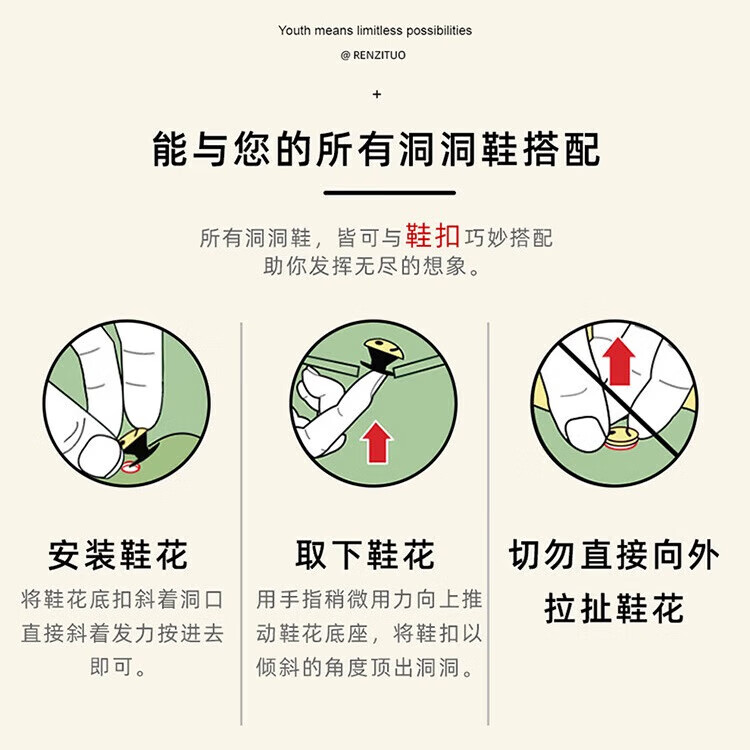 Youth means limitless possibilities

@ RENZITUO

+

能与您的所有洞洞鞋搭配

所有洞洞鞋，皆可与鞋扣巧妙搭配
助你发挥无尽的想象。

安装鞋花
将鞋花底扣斜着洞口直接斜着发力按进去即可。

取下鞋花
用手指稍微用力向上推动鞋花底座，将鞋扣以倾斜的角度顶出洞洞。

切勿直接向外拉扯鞋花