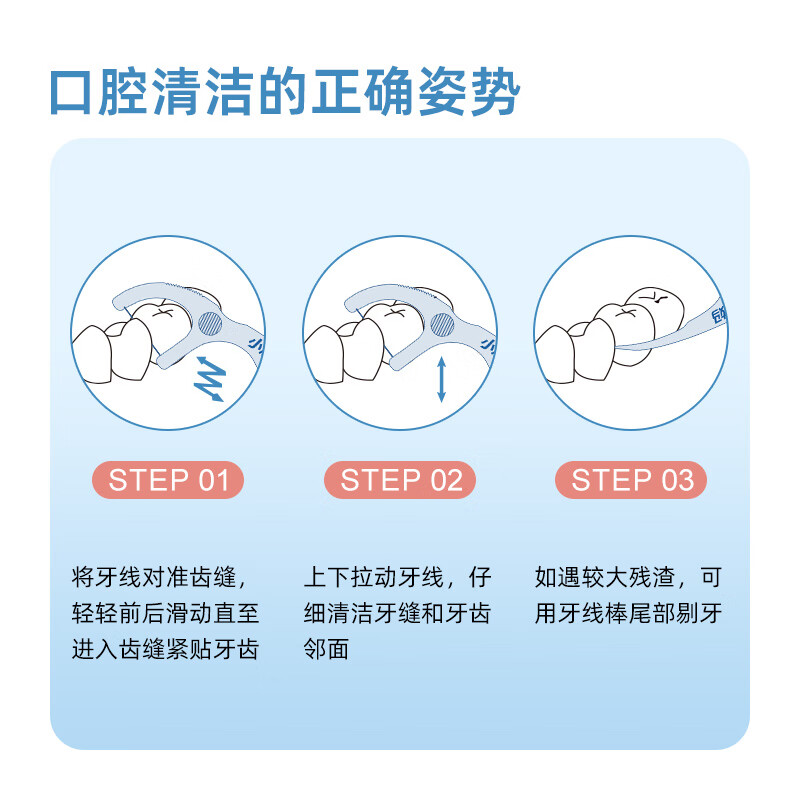 口腔清洁的正确姿势

STEP 01

将牙线对准齿缝，轻轻前后滑动直至进入齿缝紧贴牙齿

STEP 02

上下拉动牙线，仔细清洁牙缝和牙齿邻面

STEP 03

如遇较大残渣，可用牙线棒尾部剔牙