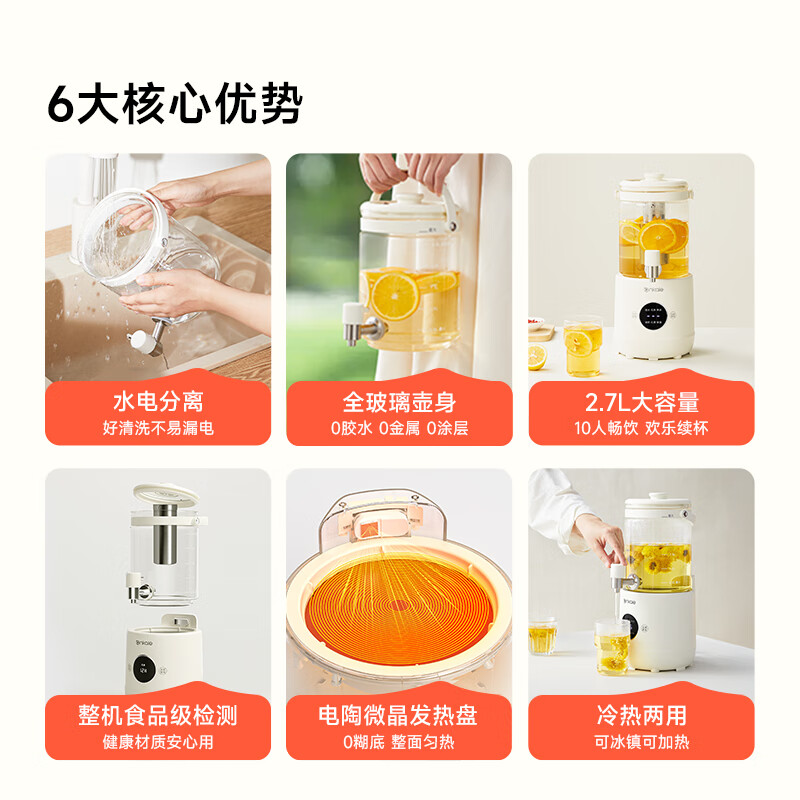 6大核心优势

水电分离
好清洗不易漏电

全玻璃壶身
0胶水 0金属 0涂层

2.7L大容量
10人畅饮 欢乐续杯

整机食品级检测
健康材质安心用

电陶微晶发热盘
0糊底 整面匀热

冷热两用
可冰镇可加热