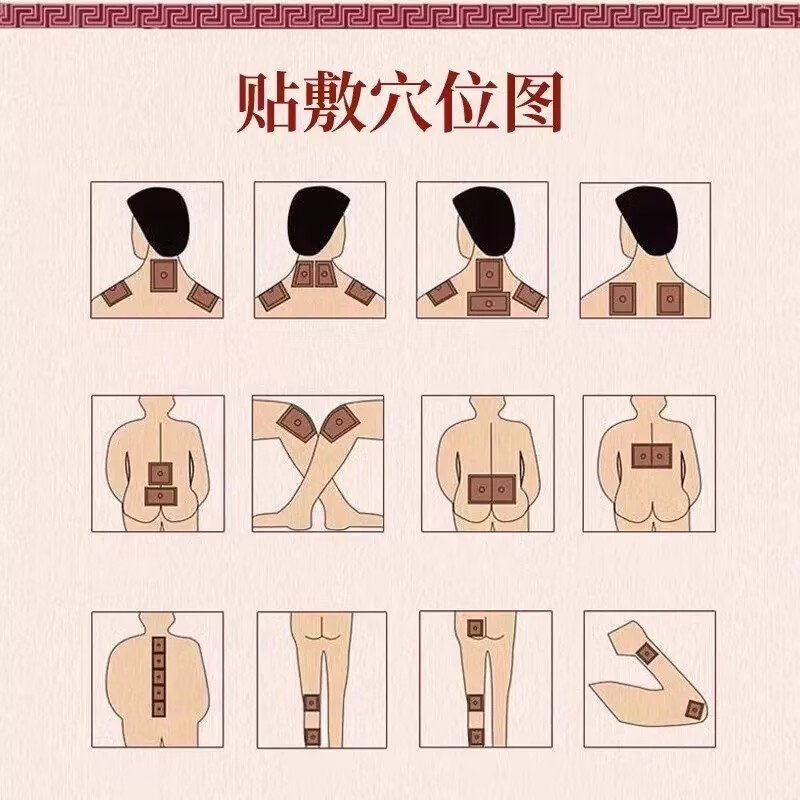 贴敷穴位图