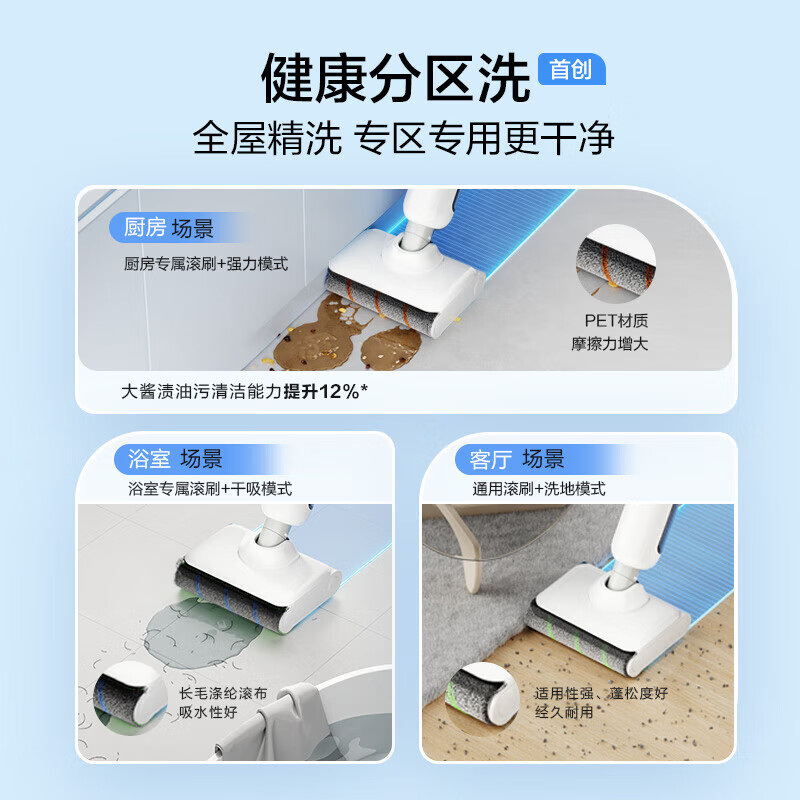 健康分区洗 首创

全屋精洗 专区专用更干净

厨房 场景

厨房专属滚刷+强力模式

PET材质
摩擦力增大

大酱渍油污清洁能力提升12%*

浴室 场景

浴室专属滚刷+干吸模式

长毛涤纶滚布
吸水性好

客厅 场景

通用滚刷+洗地模式

适用性强、蓬松度好
经久耐用