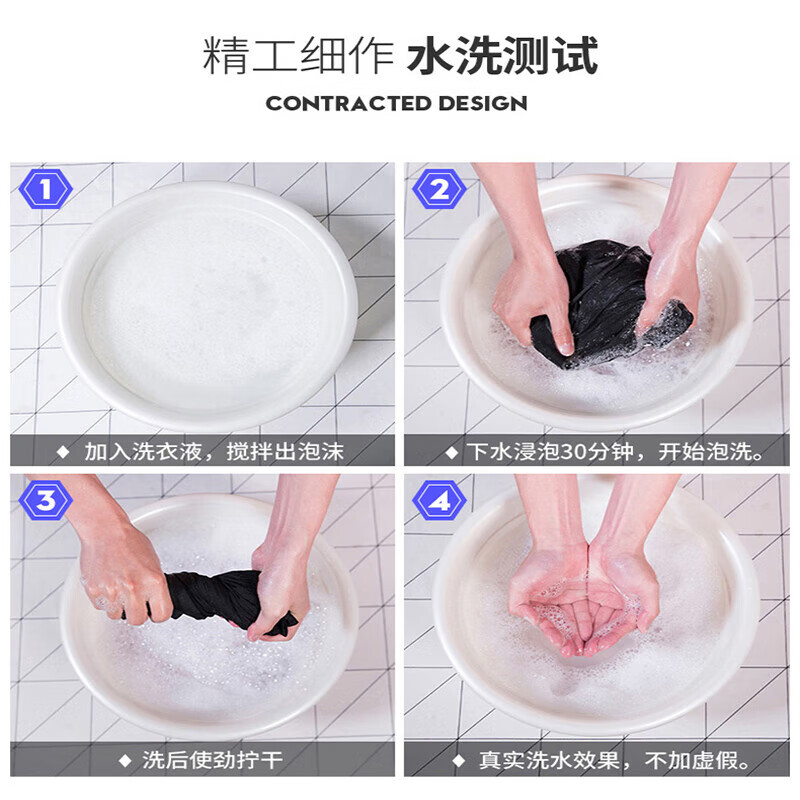 精工细作 水洗测试

CONTRACTED DESIGN

1

◆ 加入洗衣液，搅拌出泡沫

2

◆ 下水浸泡30分钟，开始泡洗。

3

◆ 洗后使劲拧干

4

◆ 真实洗水效果，不加虚假。