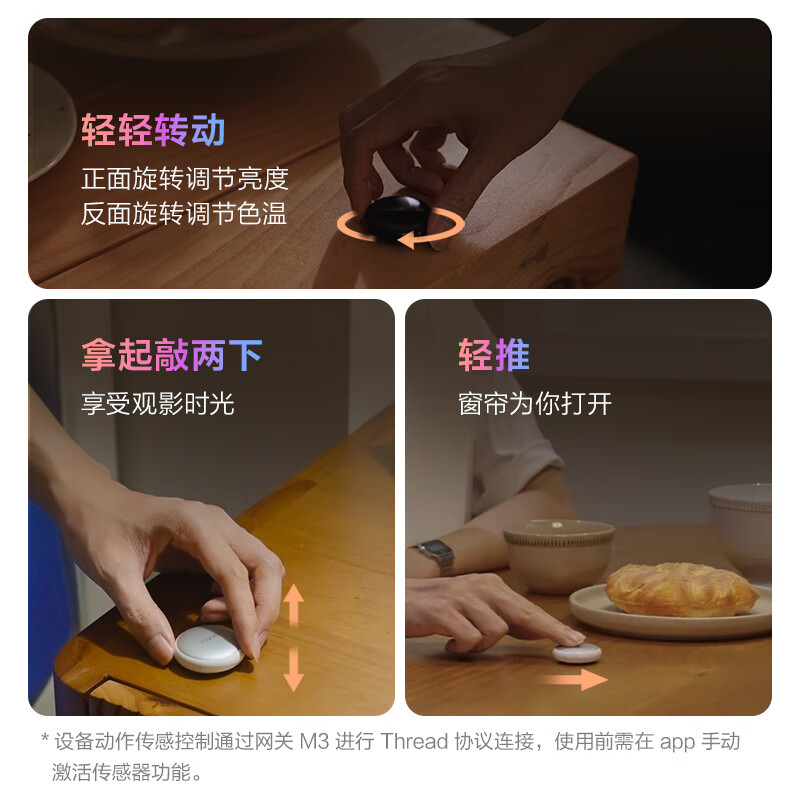 轻轻转动
正面旋转调节亮度
反面旋转调节色温

拿起敲两下
享受观影时光

轻推
窗帘为你打开

* 设备动作传感控制通过网关 M3 进行 Thread 协议连接，使用前需在 app 手动激活传感器功能。