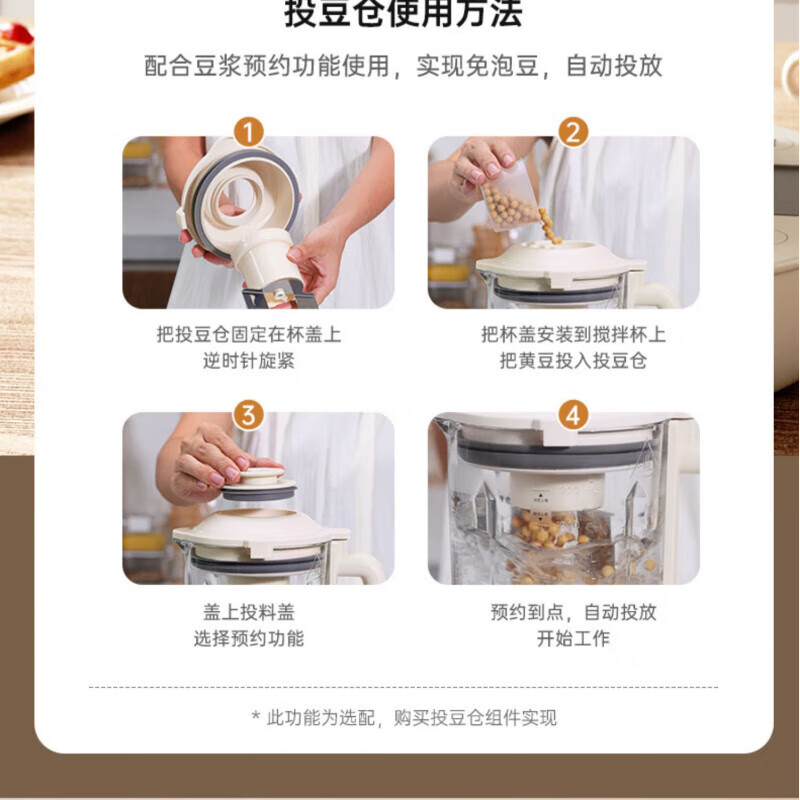 投豆仓使用方法

配合豆浆预约功能使用，实现免泡豆，自动投放

1

把投豆仓固定在杯盖上
逆时针旋紧

2

把杯盖安装到搅拌杯上
把黄豆投入投豆仓

3

盖上投料盖
选择预约功能

4

预约到点，自动投放
开始工作

* 此功能为选配，购买投豆仓组件实现