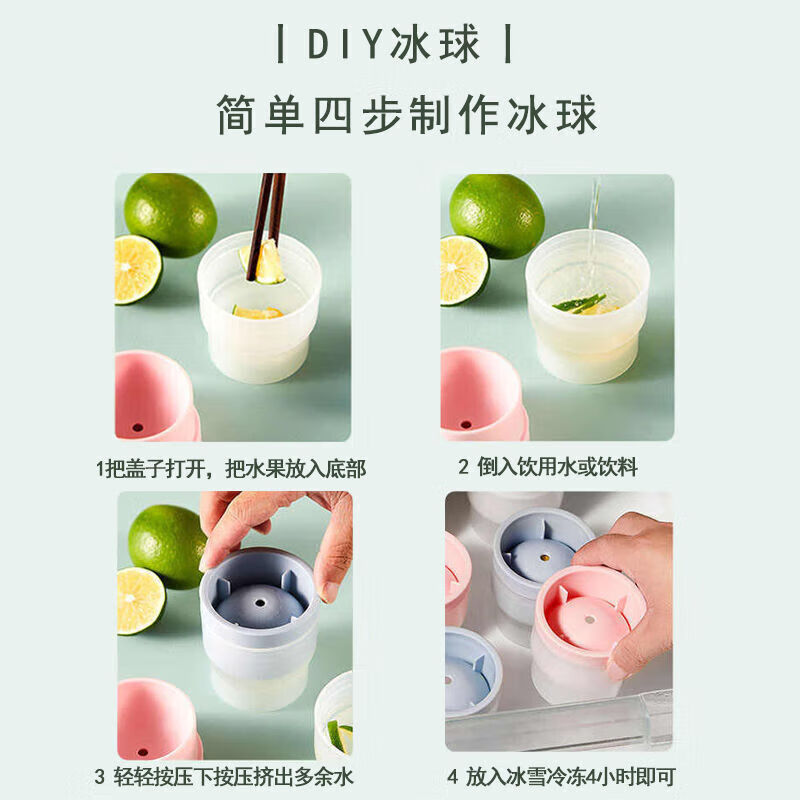 | DIY冰球 |

简单四步制作冰球

1把盖子打开，把水果放入底部

2 倒入饮用水或饮料

3 轻轻按压下按压挤出多余水

4 放入冰雪冷冻4小时即可