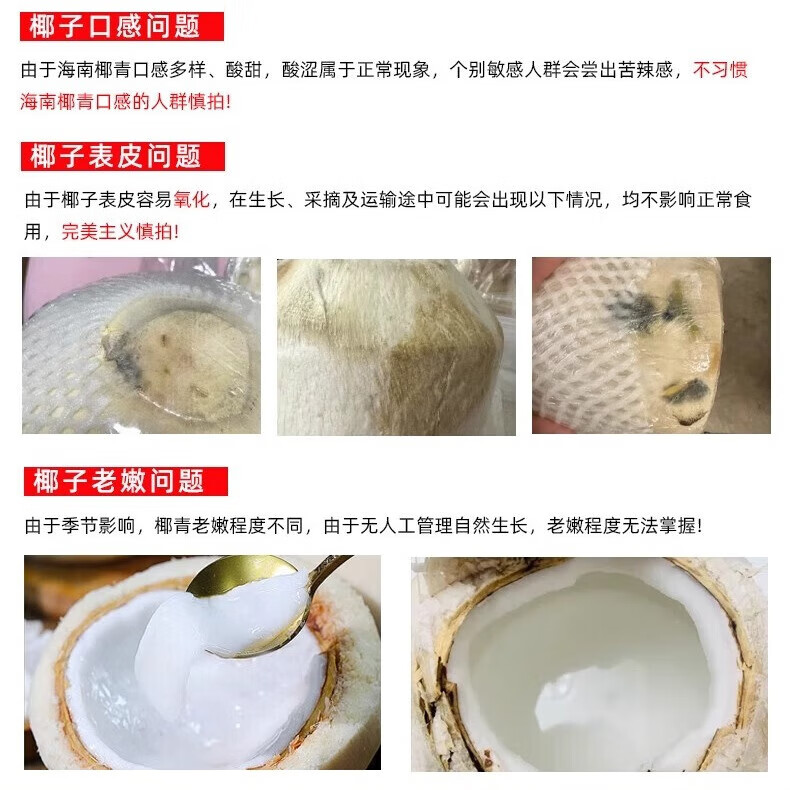 椰子口感问题

由于海南椰青口感多样、酸甜，酸涩属于正常现象，个别敏感人群会尝出苦辣感，不习惯海南椰青口感的人群慎拍!

椰子表皮问题

由于椰子表皮容易氧化，在生长、采摘及运输途中可能会出现以下情况，均不影响正常食用，完美主义慎拍!

椰子老嫩问题

由于季节影响，椰青老嫩程度不同，由于无人工管理自然生长，老嫩程度无法掌握!