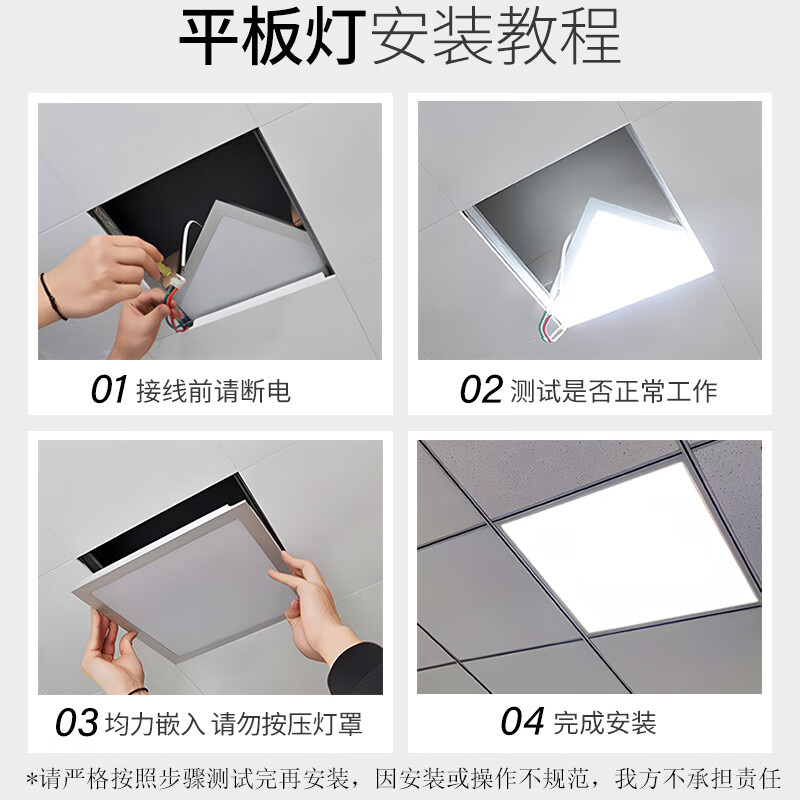 平板灯安装教程

01 接线前请断电

02 测试是否正常工作

03 均力嵌入 请勿按压灯罩

04 完成安装

*请严格按照步骤测试完再安装，因安装或操作不规范，我方不承担责任