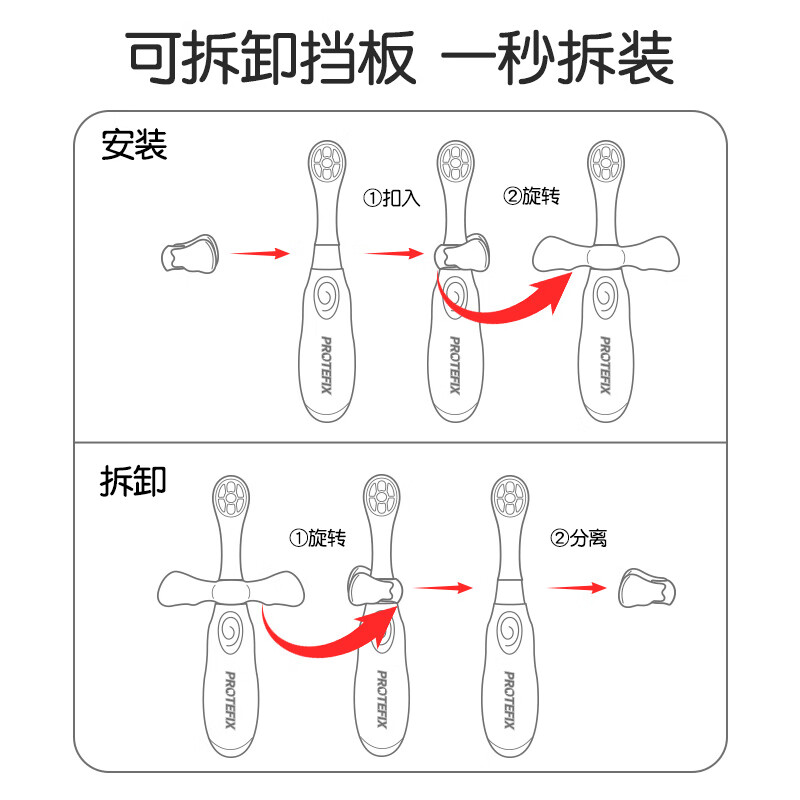 可拆卸挡板 一秒拆装

安装

①扣入

②旋转

PROTEFIX

PROTEFIX

PROTEFIX

拆卸

①旋转

②分离

PROTEFIX

PROTEFIX

PROTEFIX