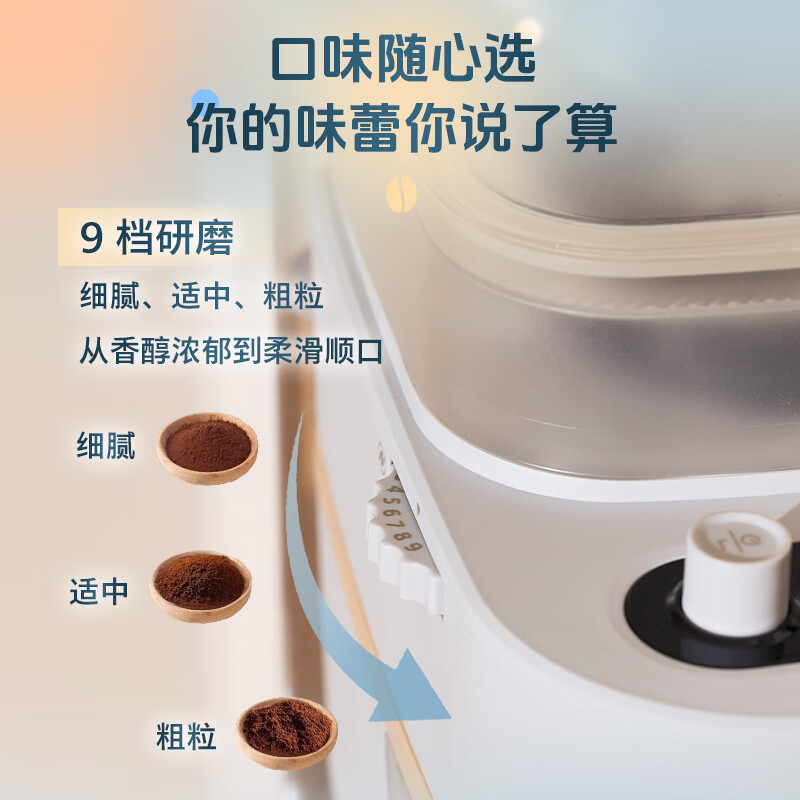 口味随心选
你的味蕾你说了算

9 档研磨
细腻、适中、粗粒
从香醇浓郁到柔滑顺口

细腻

适中

粗粒

456789