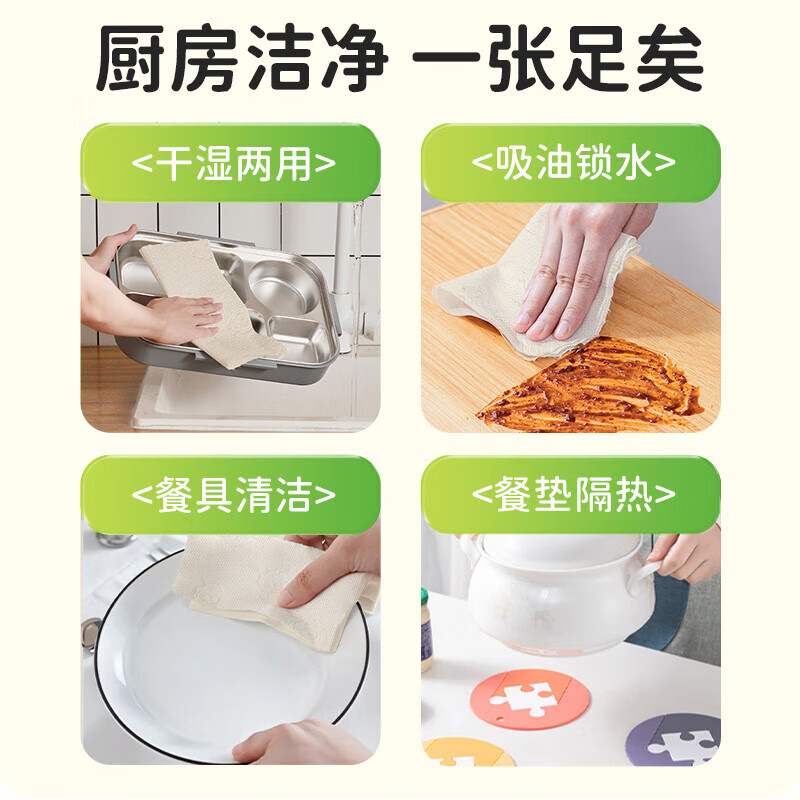 厨房洁净 一张足矣

<干湿两用>

<吸油锁水>

<餐具清洁>

<餐垫隔热>