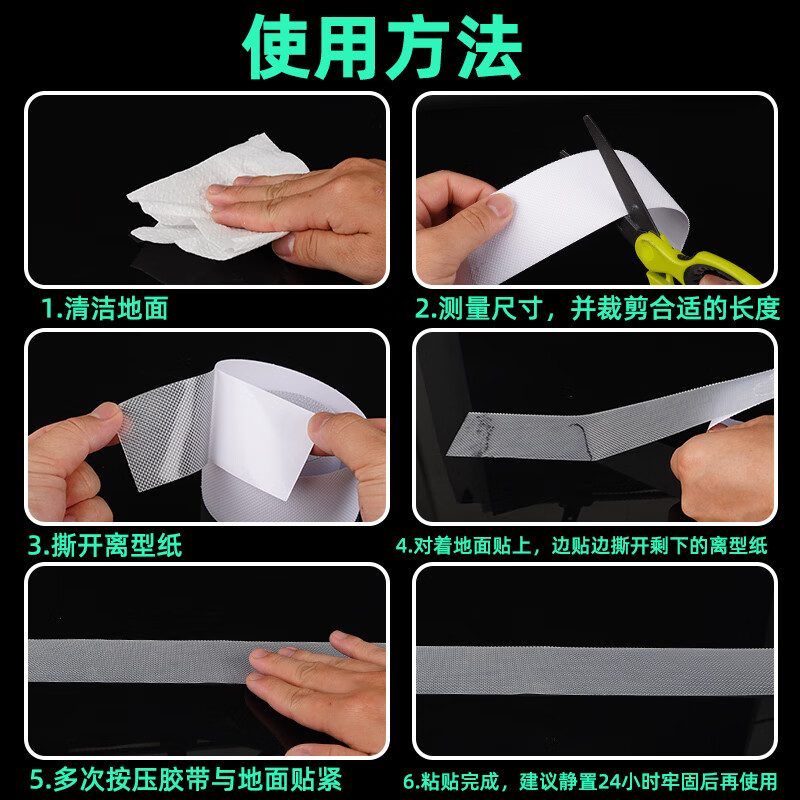 使用方法

1.清洁地面

2.测量尺寸，并裁剪合适的长度

3.撕开离型纸

4.对着地面贴上，边贴边撕开剩下的离型纸

5.多次按压胶带与地面贴紧

6.粘贴完成，建议静置24小时牢固后再使用