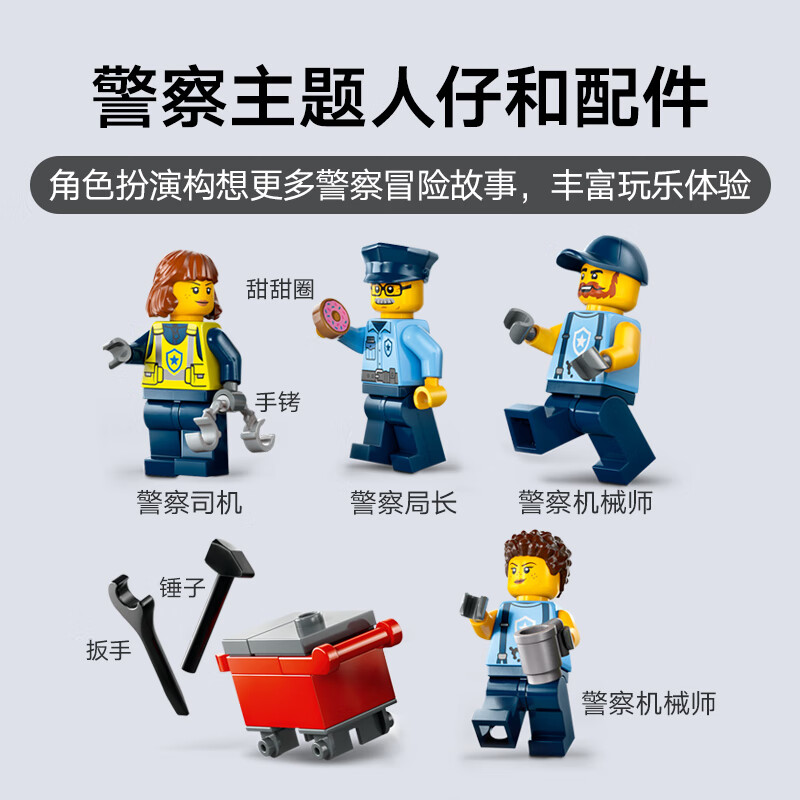 警察主题人仔和配件

角色扮演构想更多警察冒险故事，丰富玩乐体验

甜甜圈

手铐

警察司机

警察局长

警察机械师

锤子

扳手

警察机械师