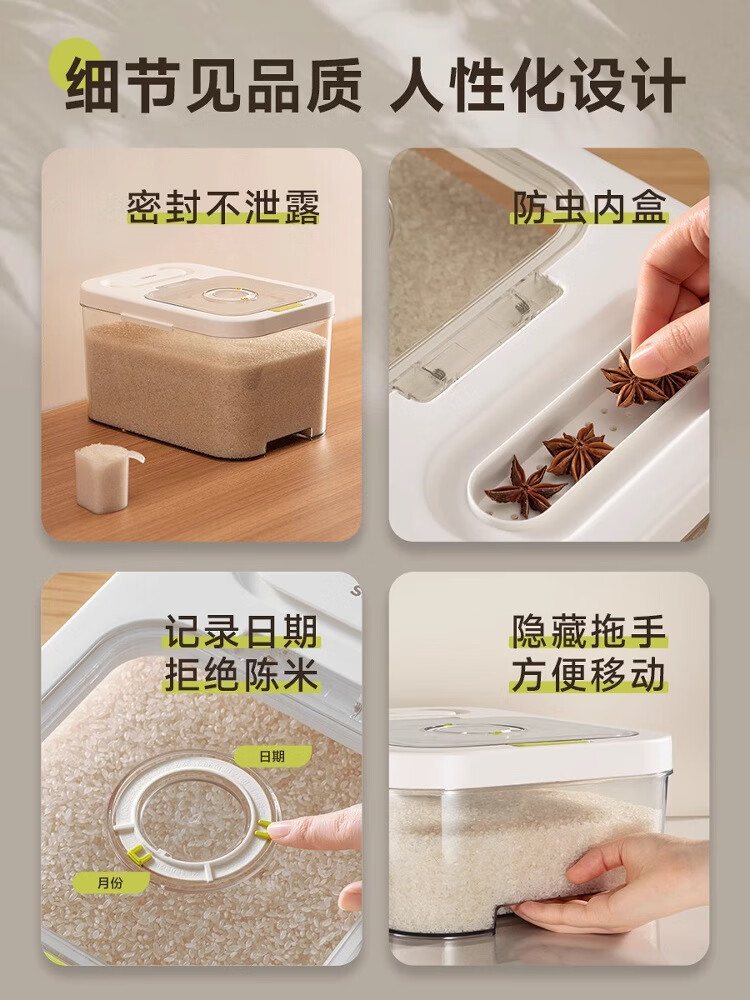 细节见品质 人性化设计

密封不泄露

防虫内盒

记录日期
拒绝陈米

日期

月份

隐藏拖手
方便移动