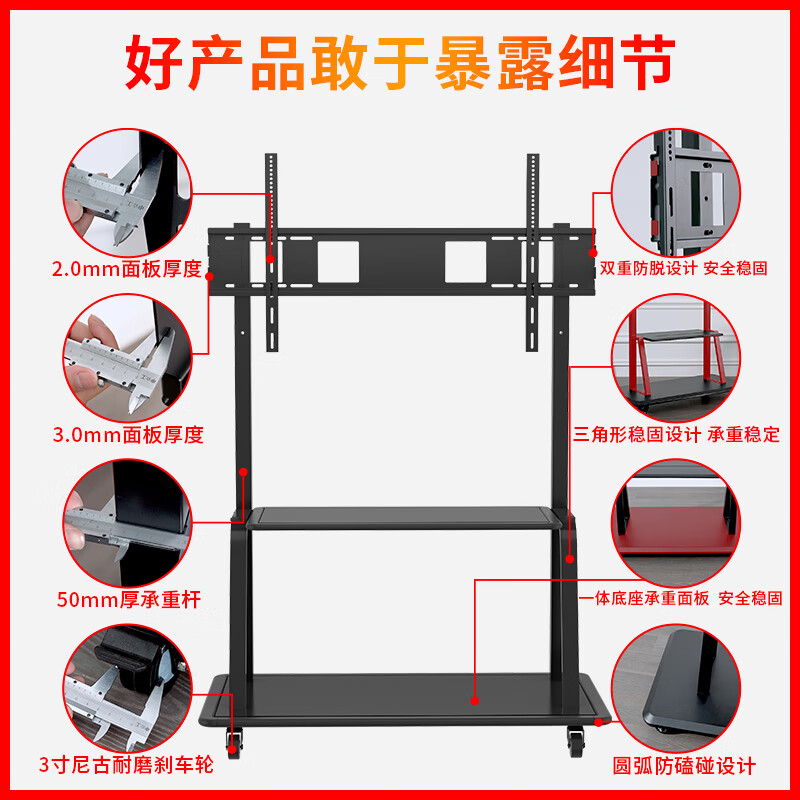 好产品敢于暴露细节

2.0mm面板厚度

3.0mm面板厚度

50mm厚承重杆

3寸尼古耐磨刹车轮

双重防脱设计 安全稳固

三角形稳固设计 承重稳定

一体底座承重面板 安全稳固

圆弧防磕碰设计