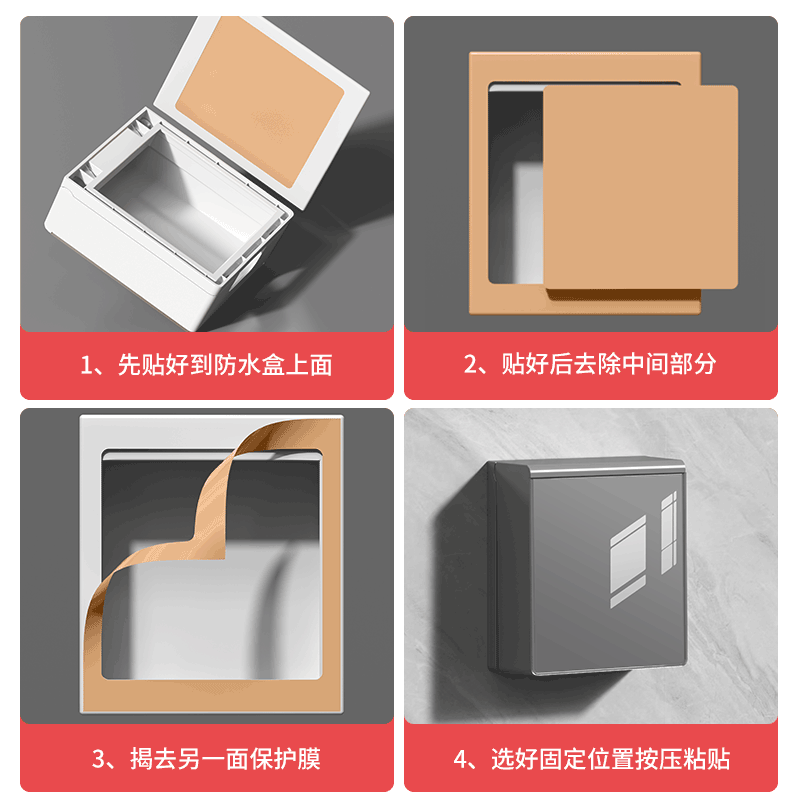 1、先贴好到防水盒上面

2、贴好后去除中间部分

3、揭去另一面保护膜

4、选好固定位置按压粘贴