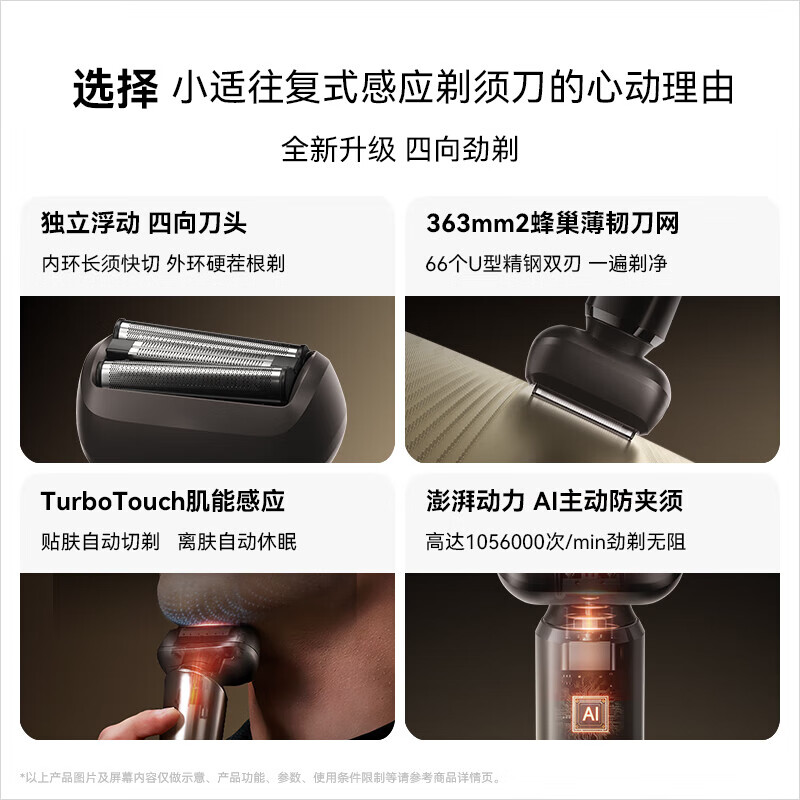 选择 小适往复式感应剃须刀的心动理由

全新升级 四向劲剃

独立浮动 四向刀头

内环长须快切 外环硬茬根剃

363mm2蜂巢薄韧刀网

66个U型精钢双刃 一遍剃净

TurboTouch肌能感应

贴肤自动切剃 离肤自动休眠

澎湃动力 AI主动防夹须

高达1056000次/min劲剃无阻

AI

*以上产品图片及屏幕内容仅做示意、产品功能、参数、使用条件限制等请参考商品详情页。