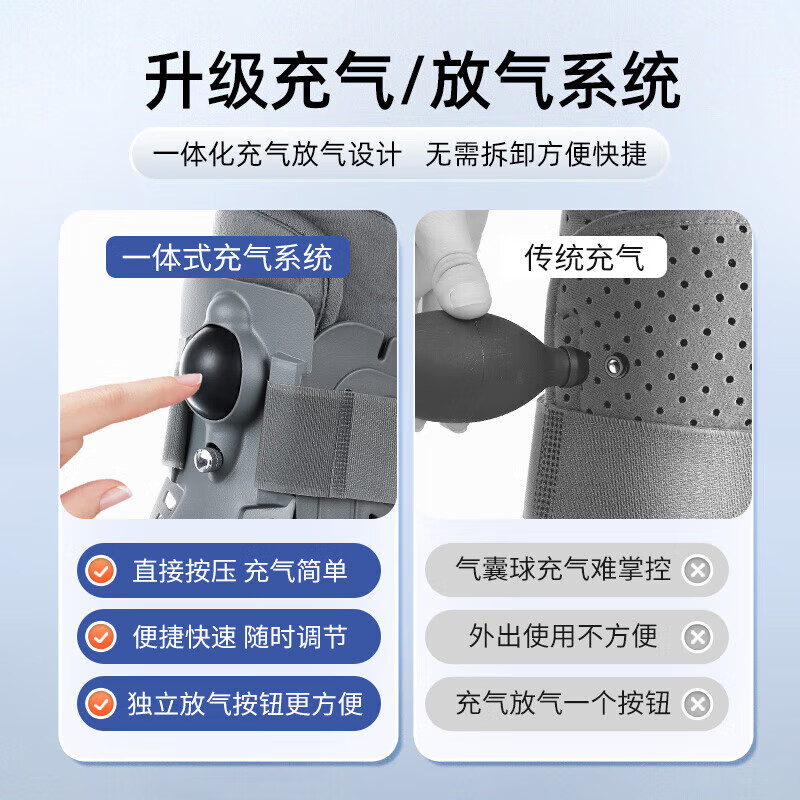 升级充气/放气系统

一体化充气放气设计 无需拆卸方便快捷

一体式充气系统

直接按压 充气简单

便捷快速 随时调节

独立放气按钮更方便

传统充气

气囊球充气难掌控

外出使用不方便

充气放气一个按钮