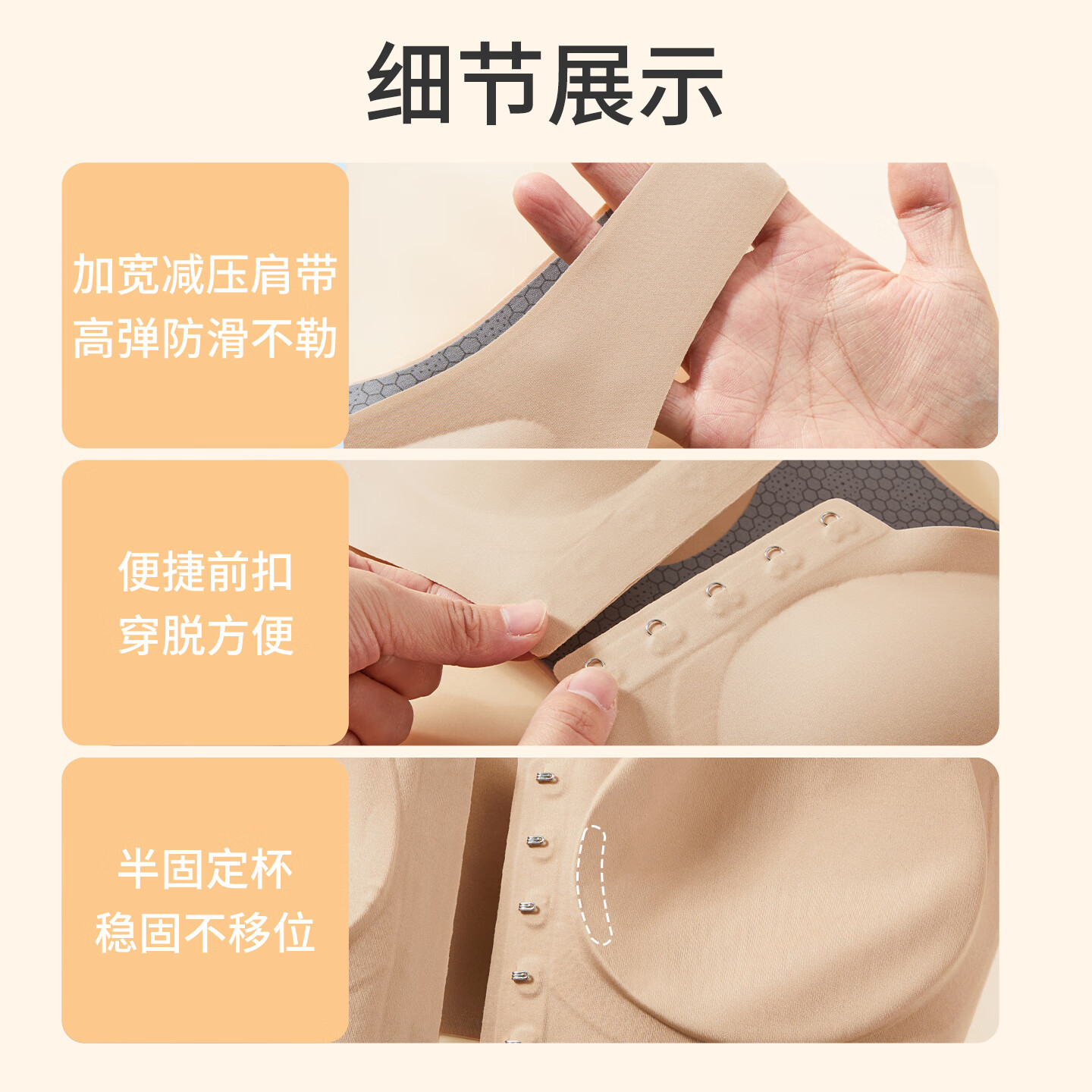 细节展示

加宽减压肩带
高弹防滑不勒

便捷前扣
穿脱方便

半固定杯
稳固不移位