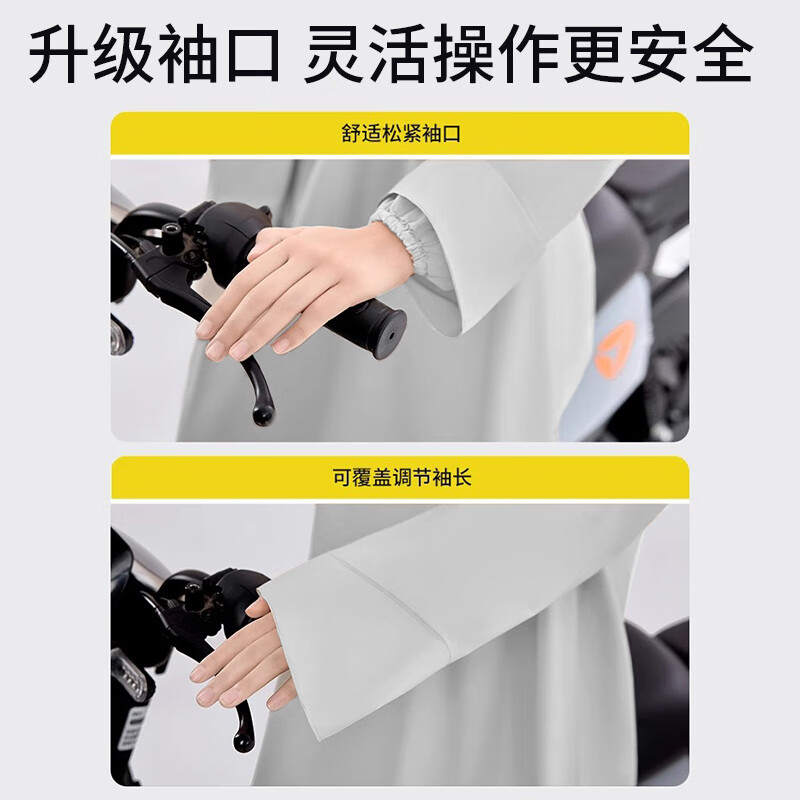 升级袖口 灵活操作更安全

舒适松紧袖口

可覆盖调节袖长