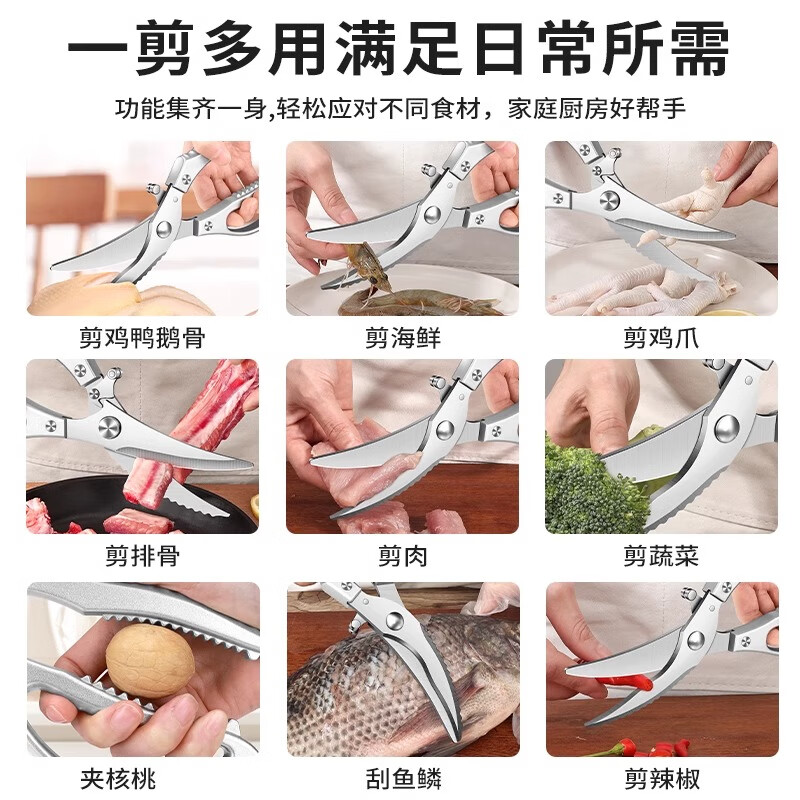 一剪多用满足日常所需

功能集齐一身,轻松应对不同食材，家庭厨房好帮手

剪鸡鸭鹅骨

剪海鲜

剪鸡爪

剪排骨

剪肉

剪蔬菜

夹核桃

刮鱼鳞

剪辣椒