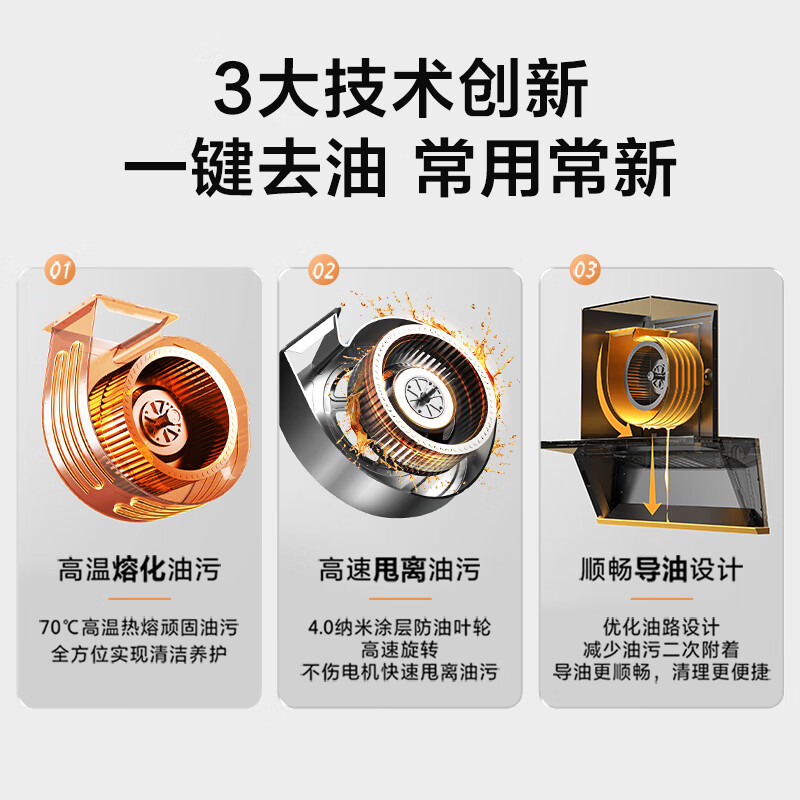 3大技术创新
一键去油 常用常新

01

高温熔化油污

70℃高温热熔顽固油污
全方位实现清洁养护

02

高速甩离油污

4.0纳米涂层防油叶轮
高速旋转
不伤电机快速甩离油污

03

顺畅导油设计

优化油路设计
减少油污二次附着
导油更顺畅，清理更便捷