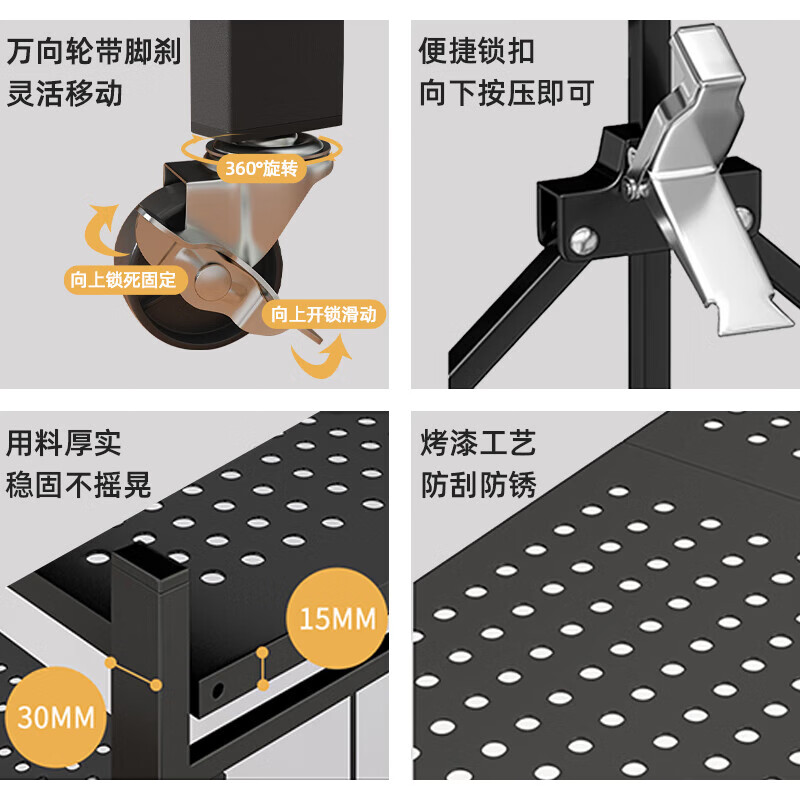 万向轮带脚刹
灵活移动

360°旋转
向上锁死固定
向上开锁滑动

便捷锁扣
向下按压即可

用料厚实
稳固不摇晃

15MM
30MM

烤漆工艺
防刮防锈