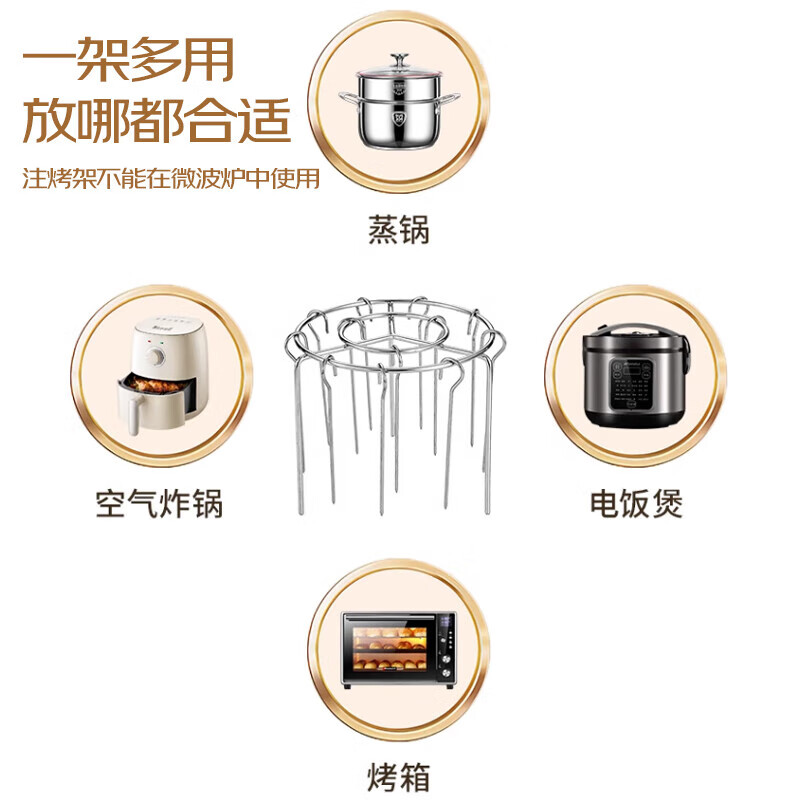 一架多用
放哪都合适
注烤架不能在微波炉中使用

蒸锅

空气炸锅

电饭煲

烤箱