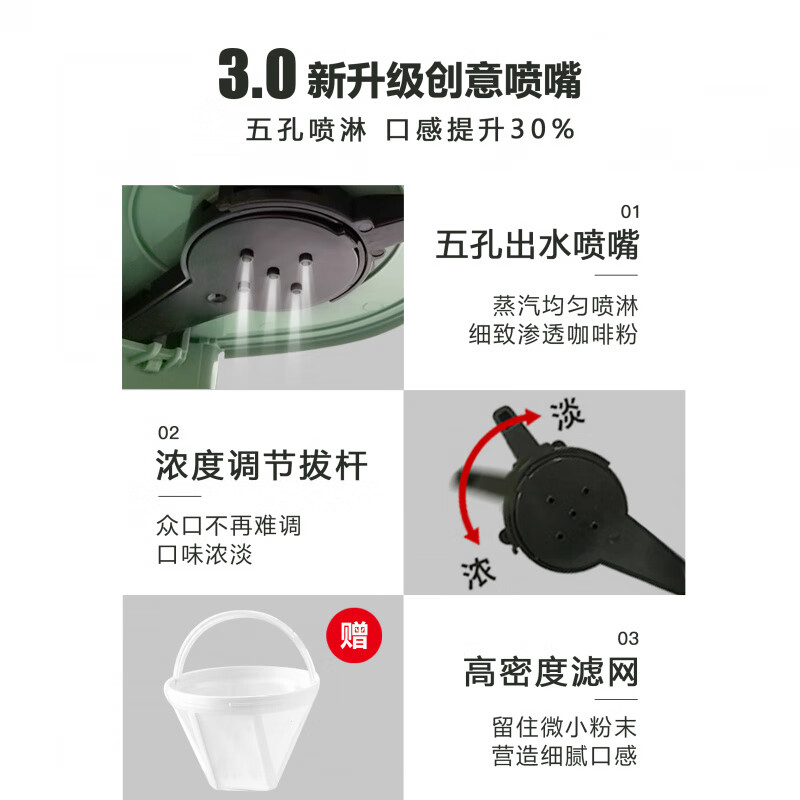 3.0 新升级创意喷嘴
五孔喷淋 口感提升30%

01
五孔出水喷嘴
蒸汽均匀喷淋
细致渗透咖啡粉

02
浓度调节拔杆
众口不再难调
口味浓淡

淡
浓

赠

03
高密度滤网
留住微小粉末
营造细腻口感