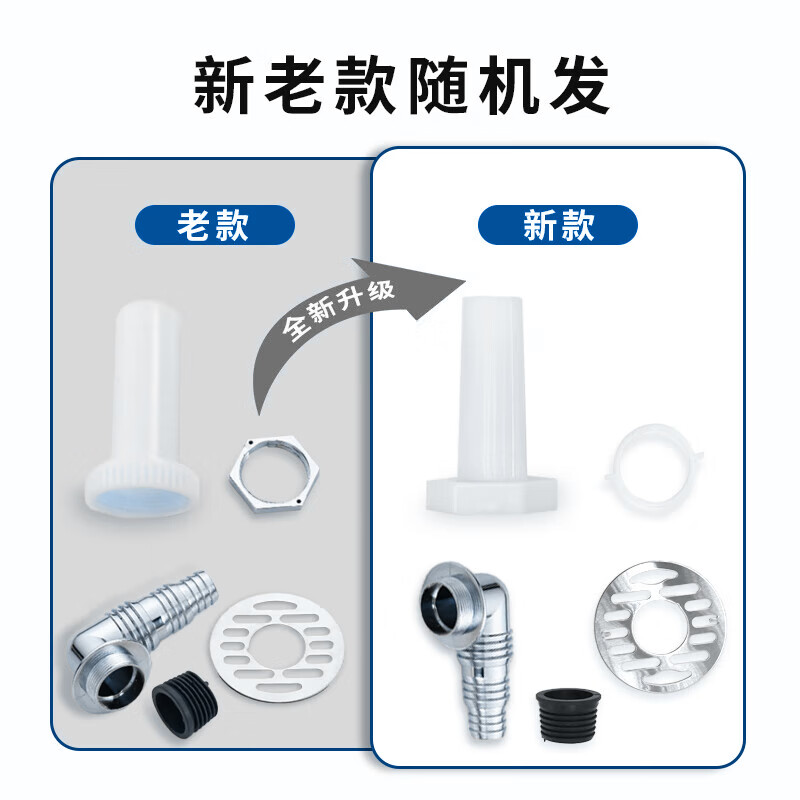 新老款随机发

老款

全新升级

新款